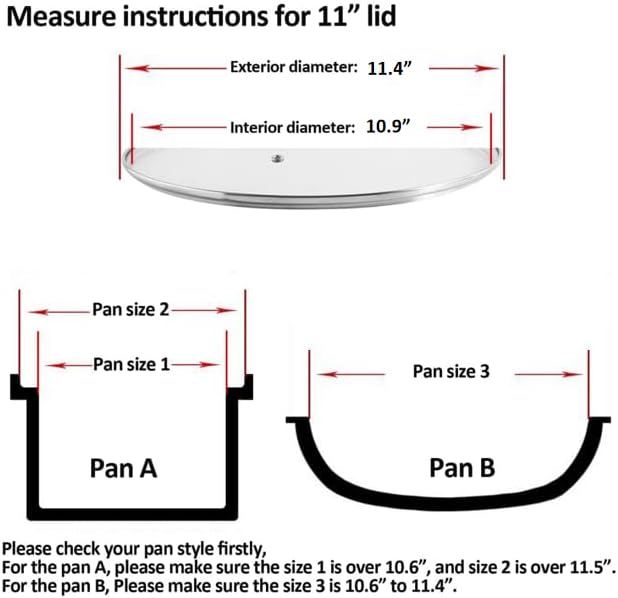 Measure instructions for 11” lid

Exterior diameter: 11.4”

Interior diameter: 10.9”

Pan size 2

Pan size 1

Pan A

Pan size 3

Pan B

Please check your pan style firstly,
For the pan A, please make sure the size 1 is over 10.6”, and size 2 is over 11.5”.
For the pan B, Please make sure the size 3 is 10.6” to 11.4”.