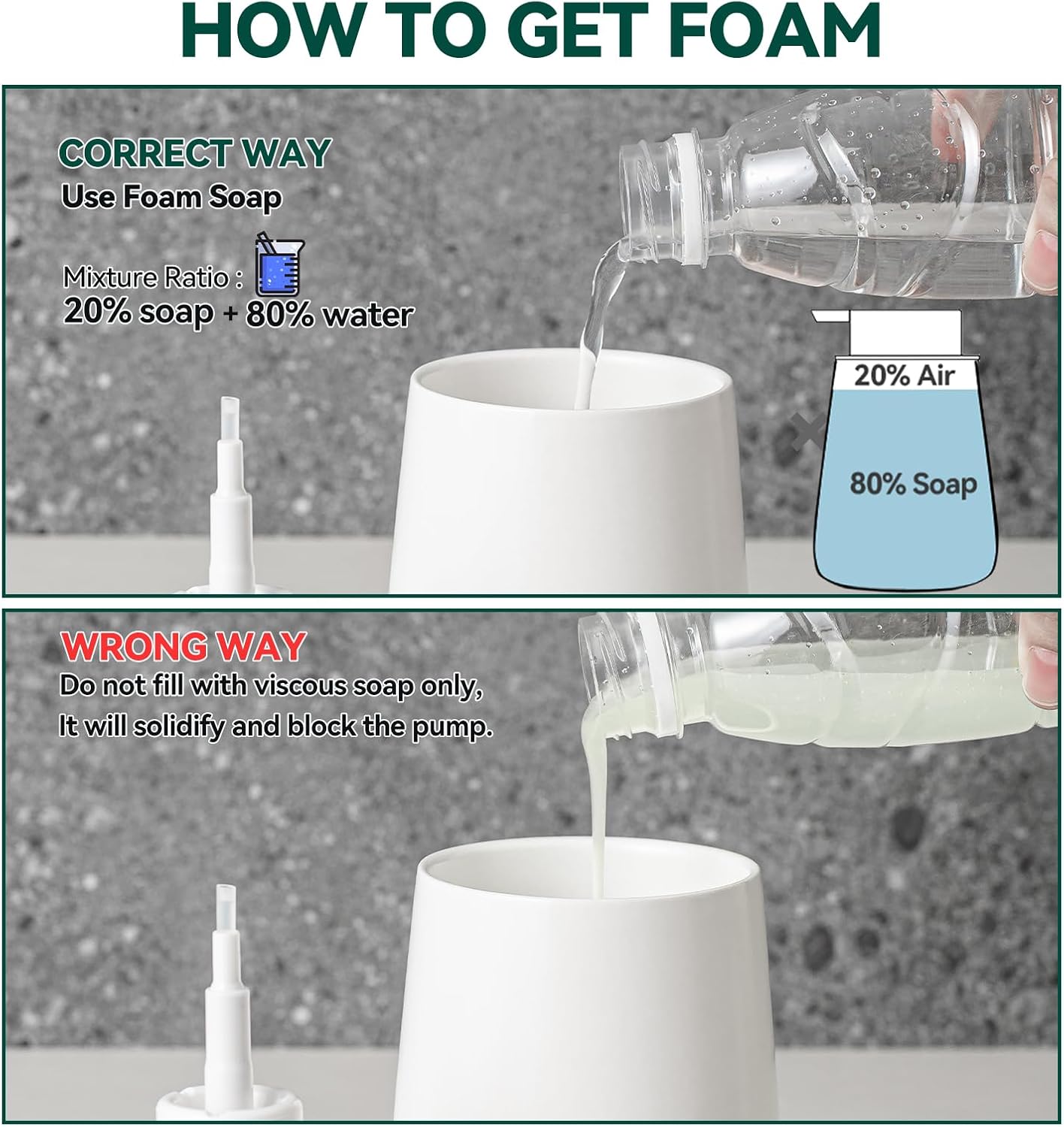 HOW TO GET FOAM

CORRECT WAY
Use Foam Soap

Mixture Ratio :
20% soap + 80% water

20% Air

80% Soap

WRONG WAY
Do not fill with viscous soap only, It will solidify and block the pump.