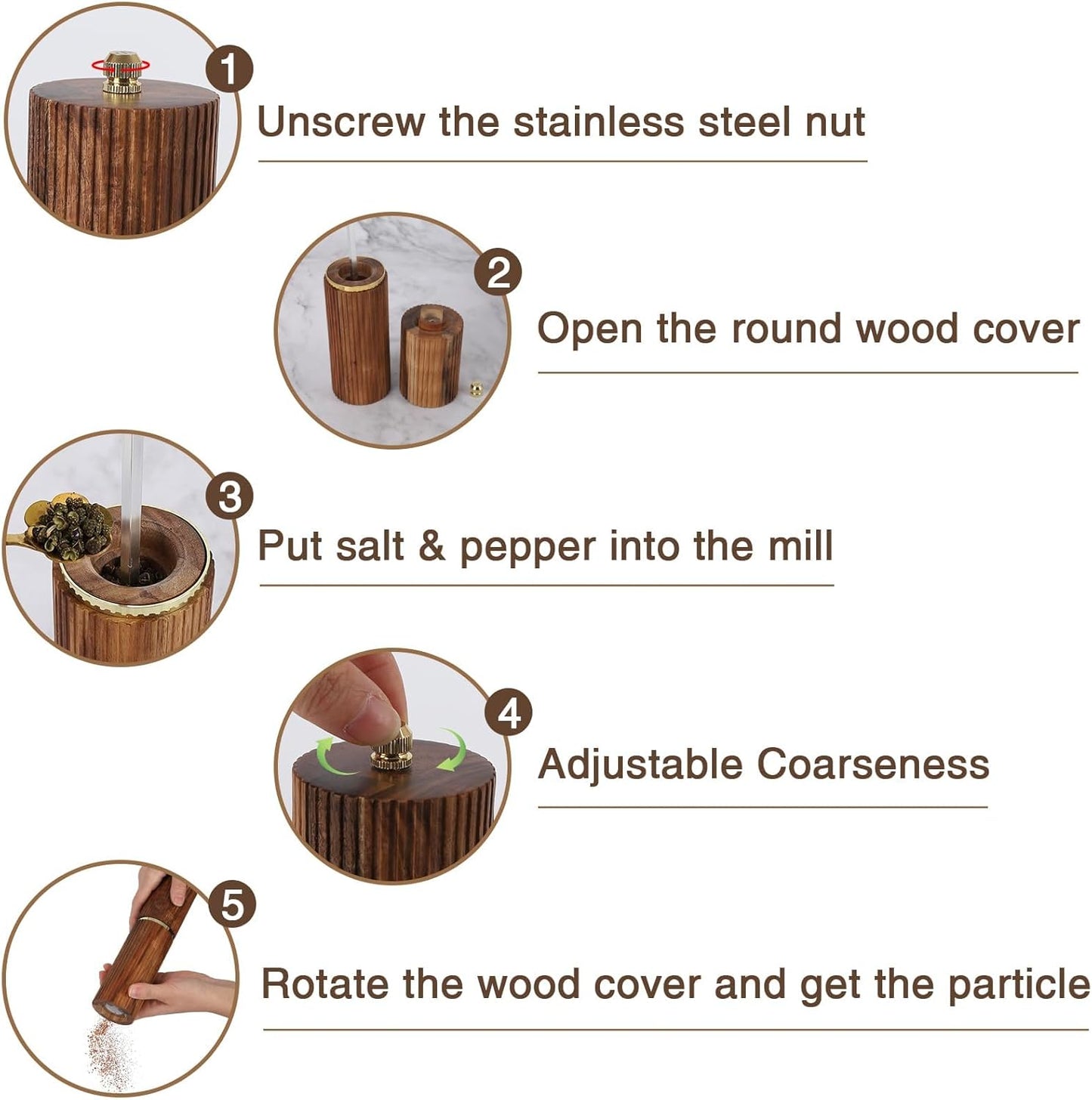 1
Unscrew the stainless steel nut

2
Open the round wood cover

3
Put salt & pepper into the mill

4
Adjustable Coarseness

5
Rotate the wood cover and get the particle