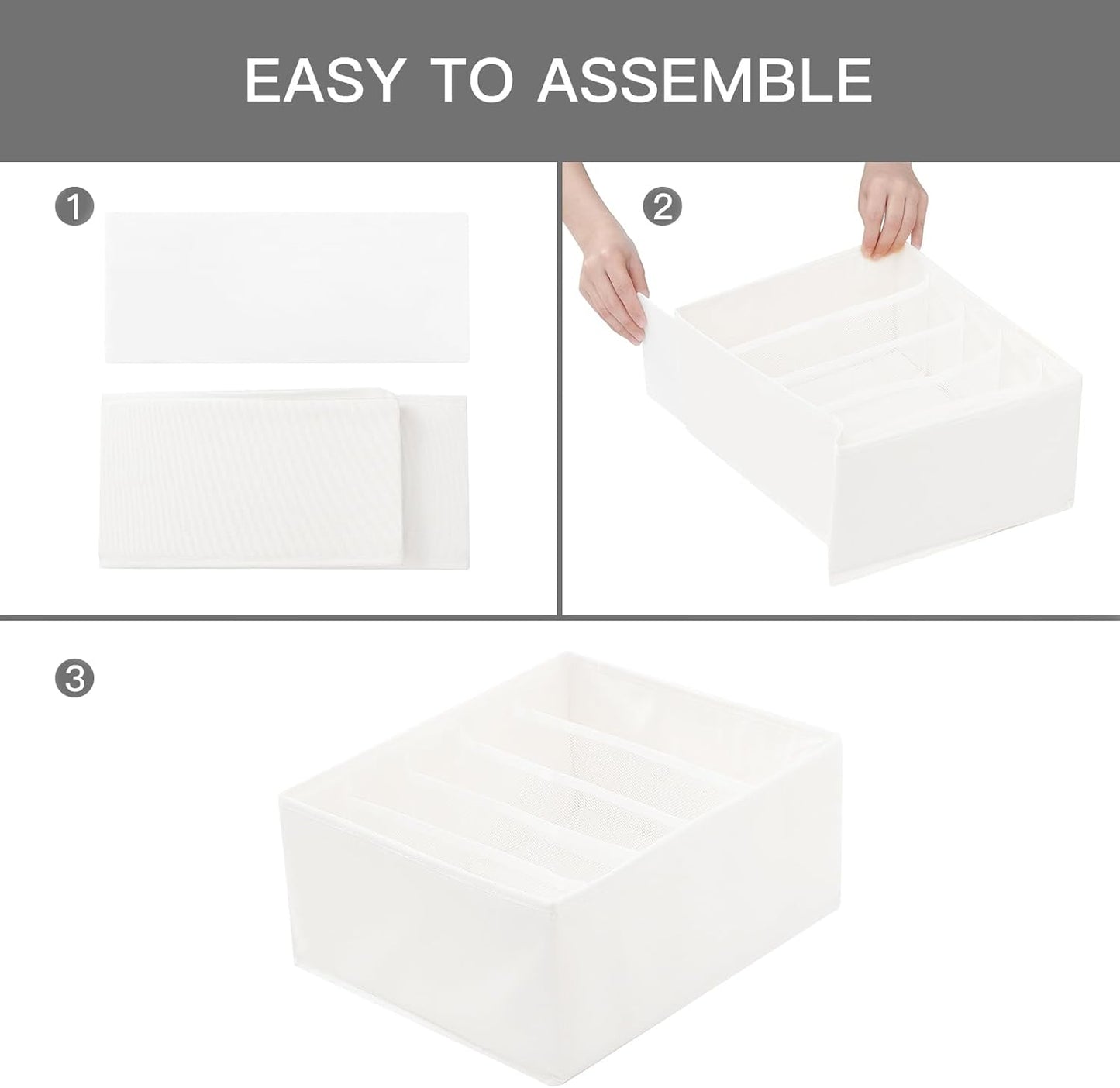 EASY TO ASSEMBLE

1

2

3