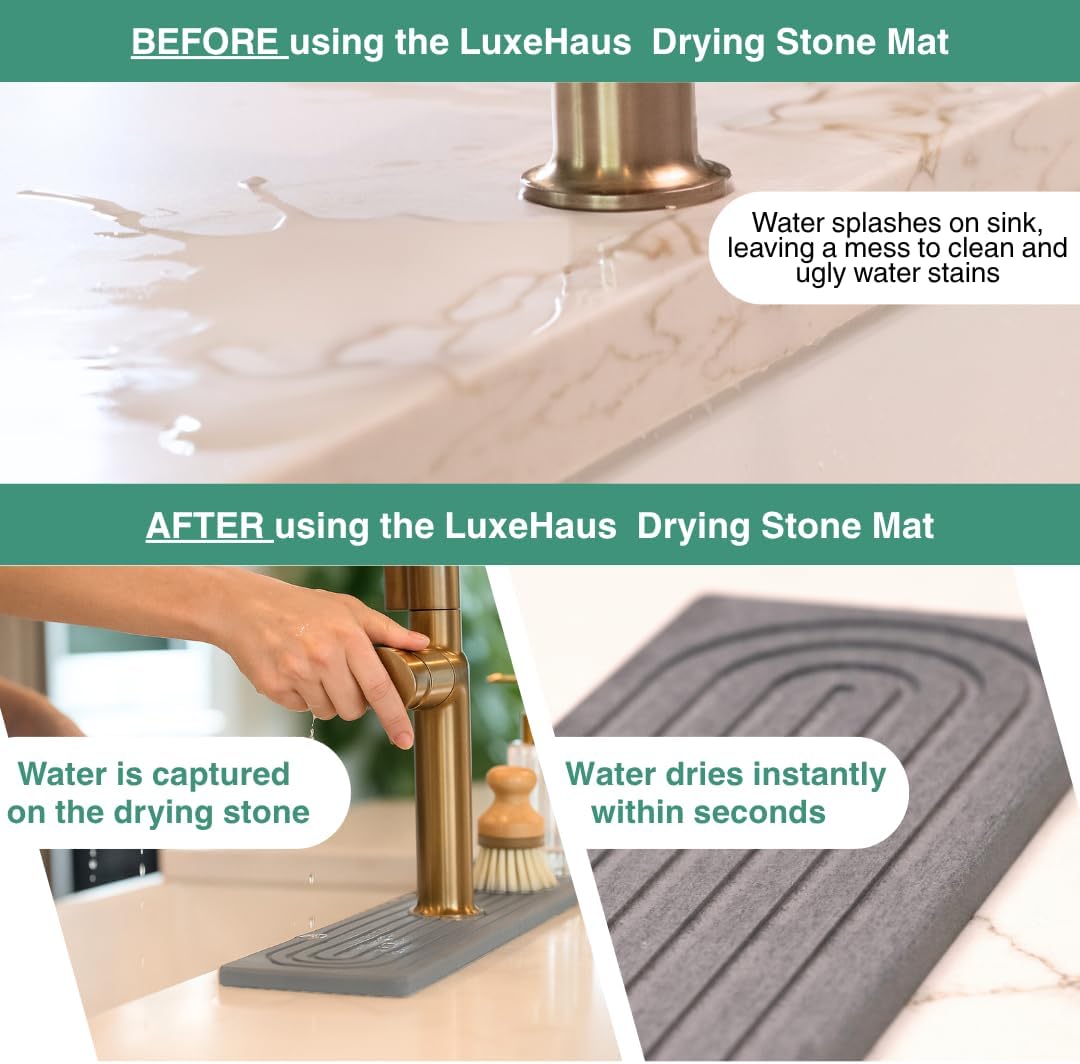 BEFORE using the LuxeHaus Drying Stone Mat

Water splashes on sink, leaving a mess to clean and ugly water stains

AFTER using the LuxeHaus Drying Stone Mat

Water is captured on the drying stone

Water dries instantly within seconds