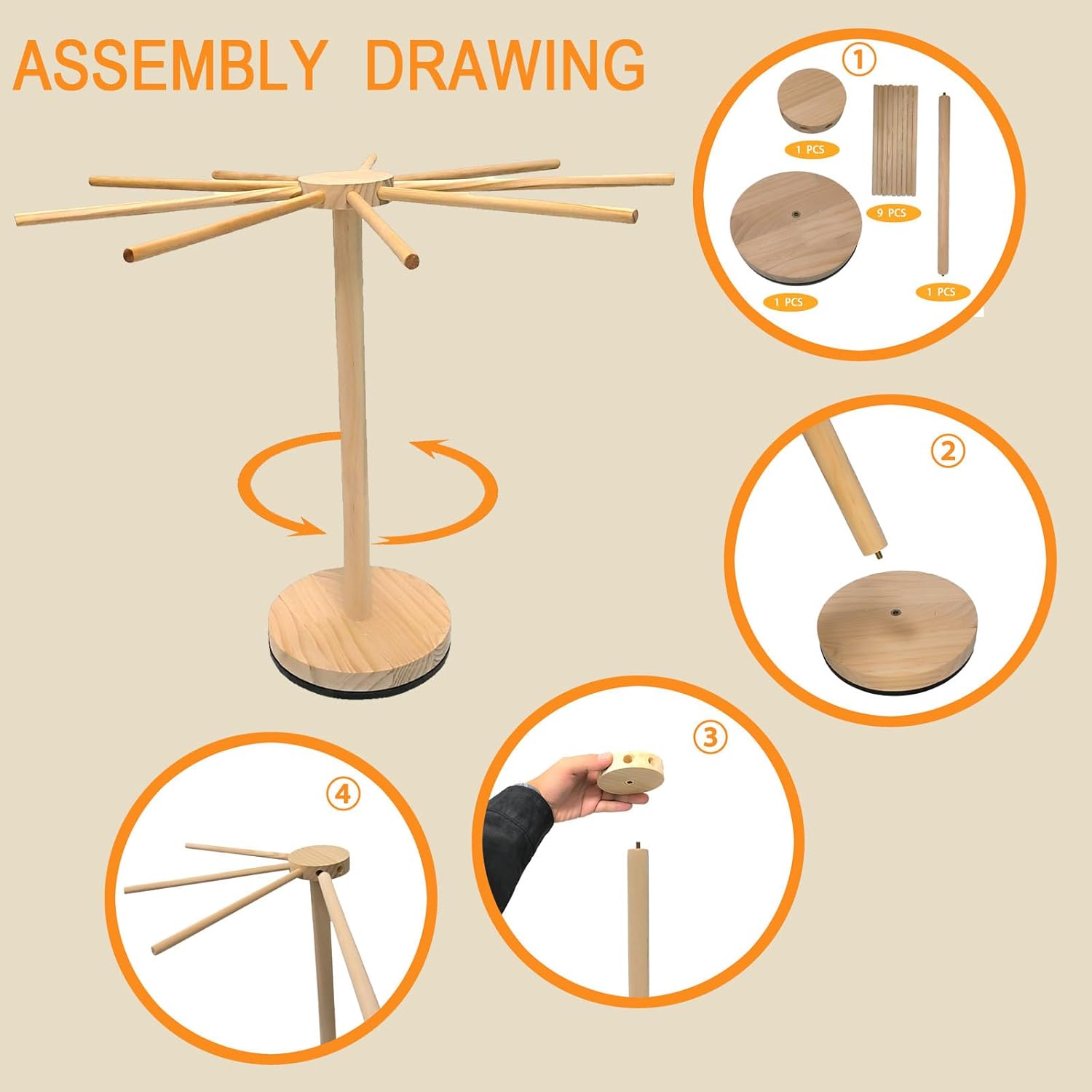 ASSEMBLY DRAWING

①

1 PCS

9 PCS

1 PCS

1 PCS

②

③

④