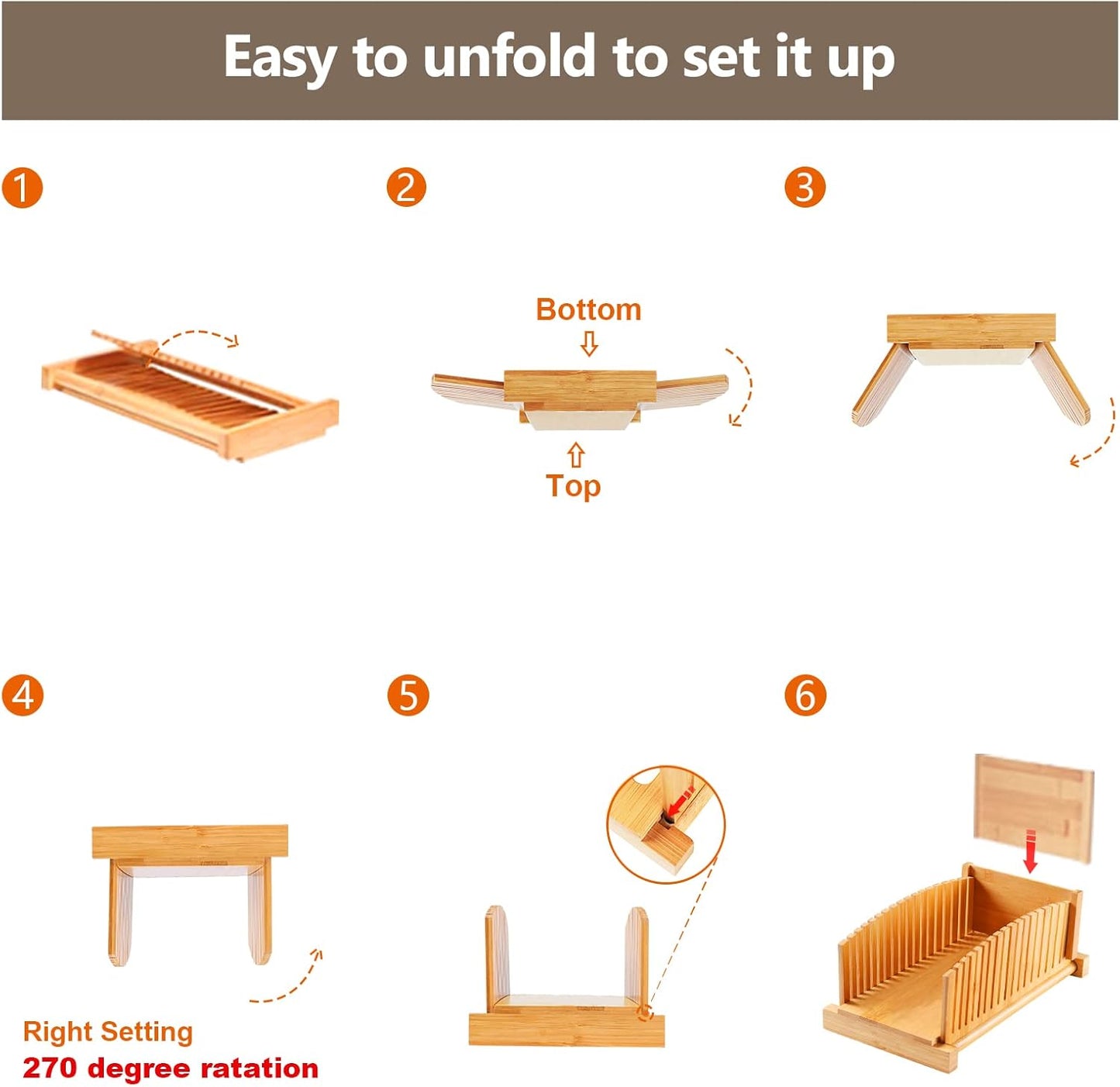 Easy to unfold to set it up

1

2

Bottom

Top

3

4

Right Setting
270 degree ratation

5

6