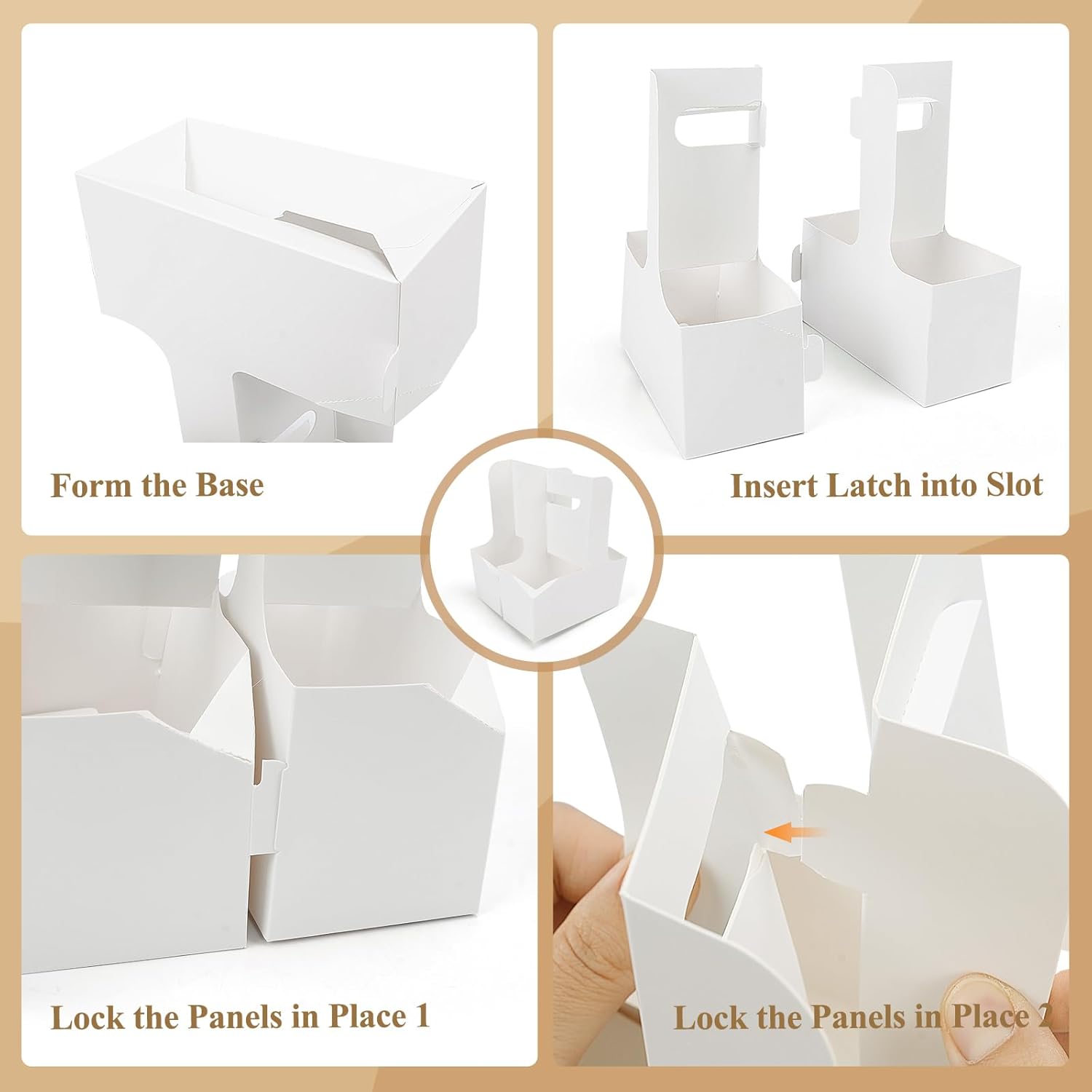 Form the Base

Insert Latch into Slot

Lock the Panels in Place 1

Lock the Panels in Place 2