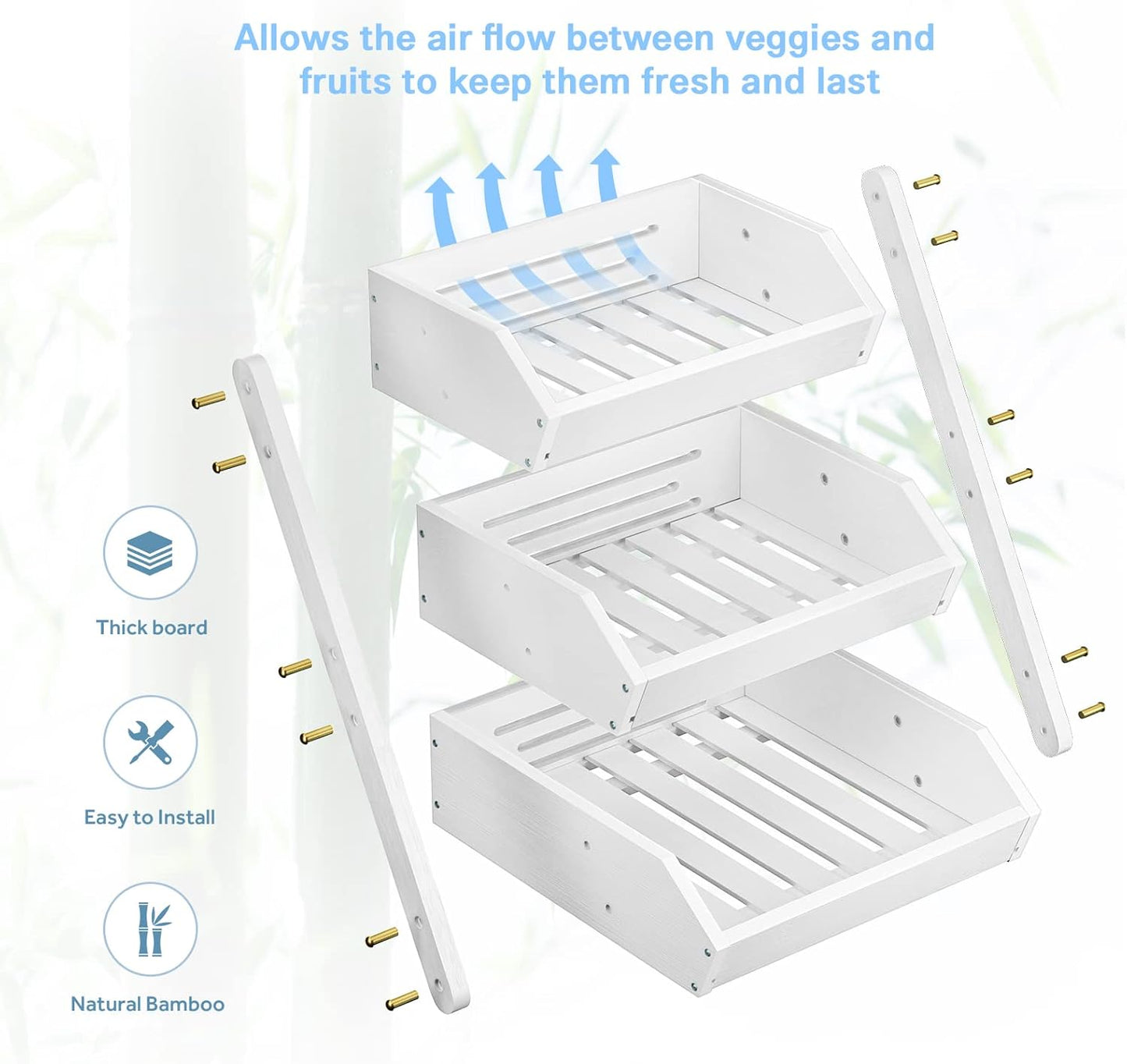 Allows the air flow between veggies and fruits to keep them fresh and last

Thick board

Easy to Install

Natural Bamboo