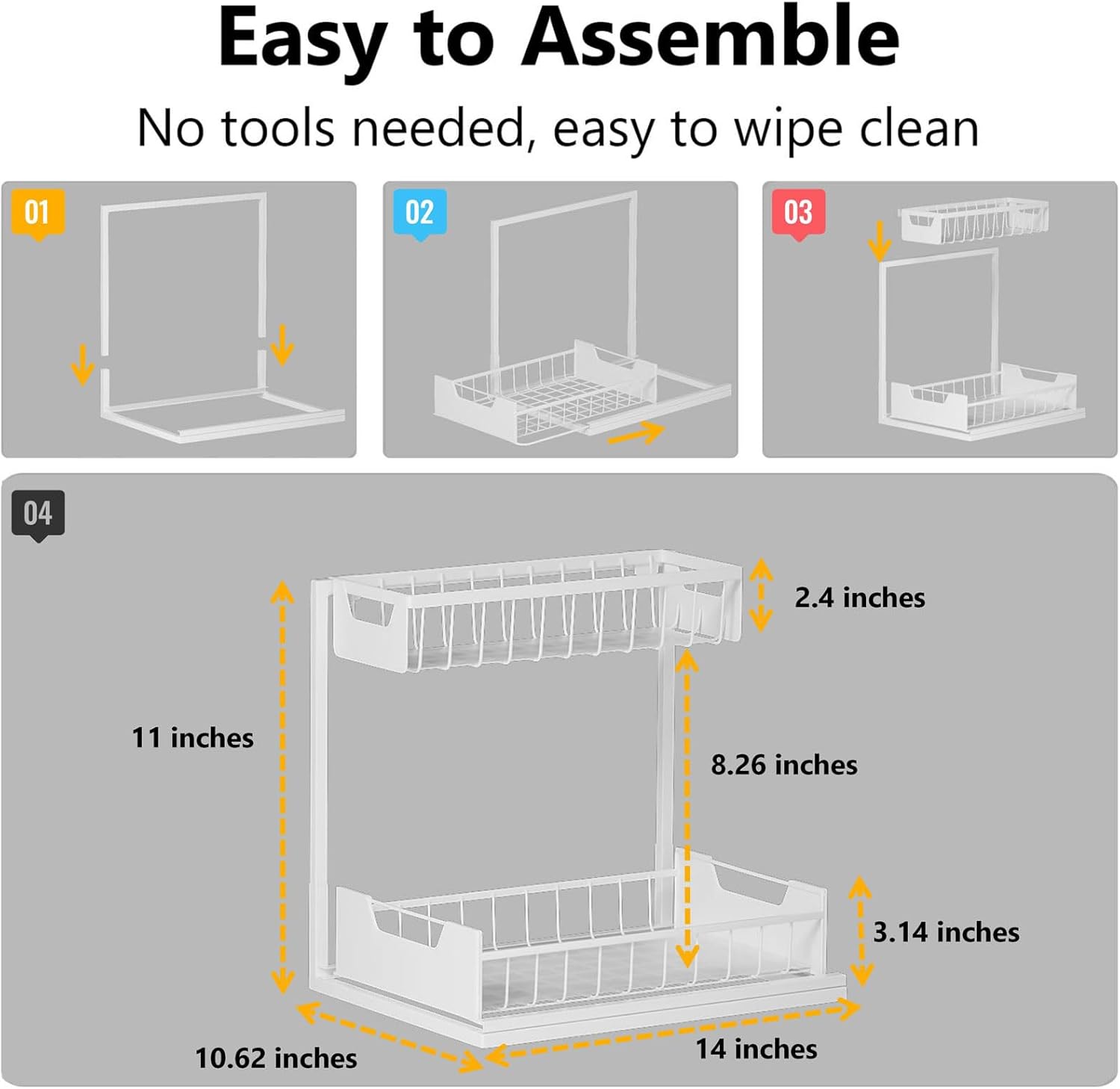 Easy to Assemble

No tools needed, easy to wipe clean

01

02

03

04

2.4 inches

11 inches

8.26 inches

3.14 inches

10.62 inches

14 inches