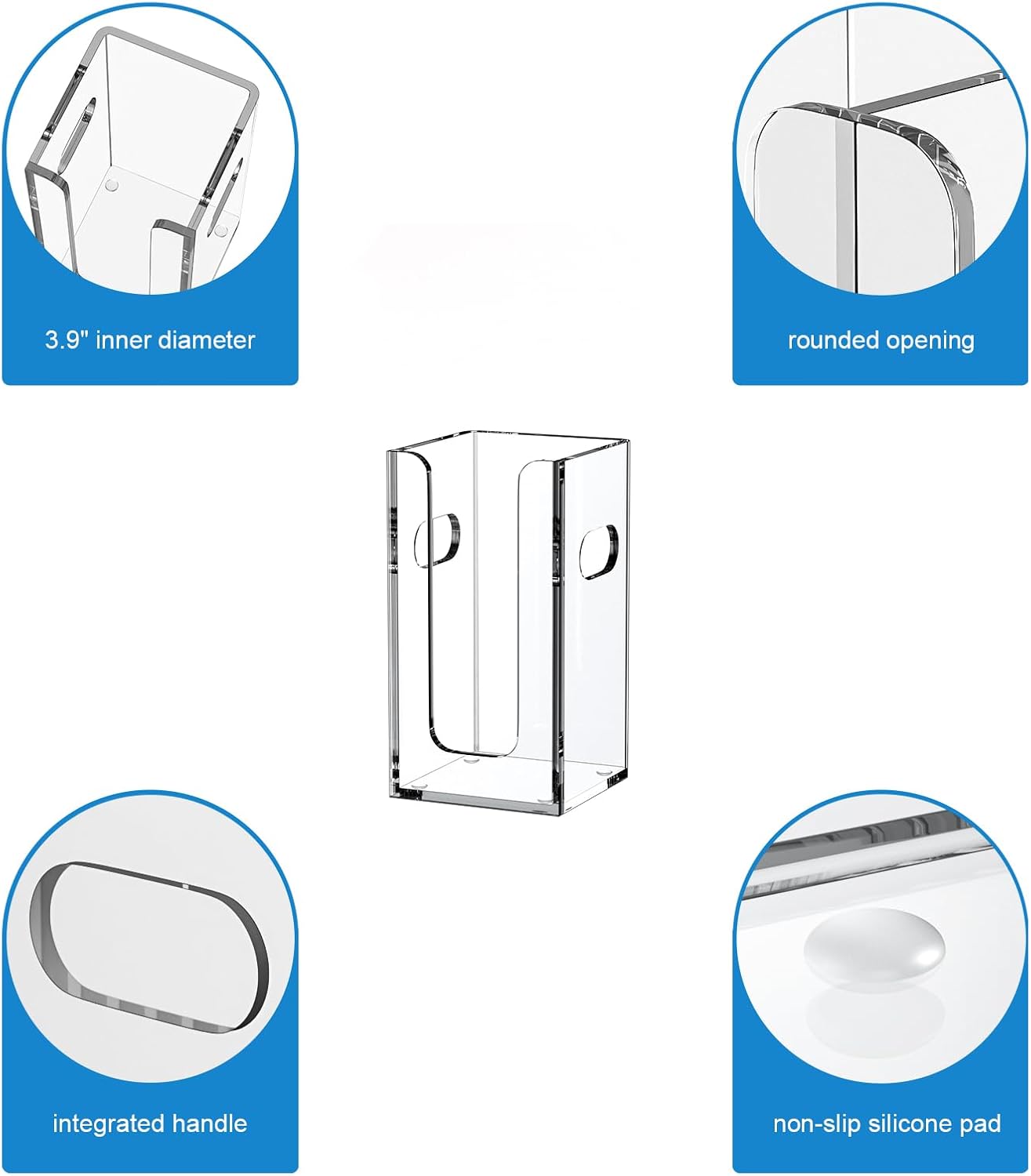 3.9" inner diameter

rounded opening

integrated handle

non-slip silicone pad