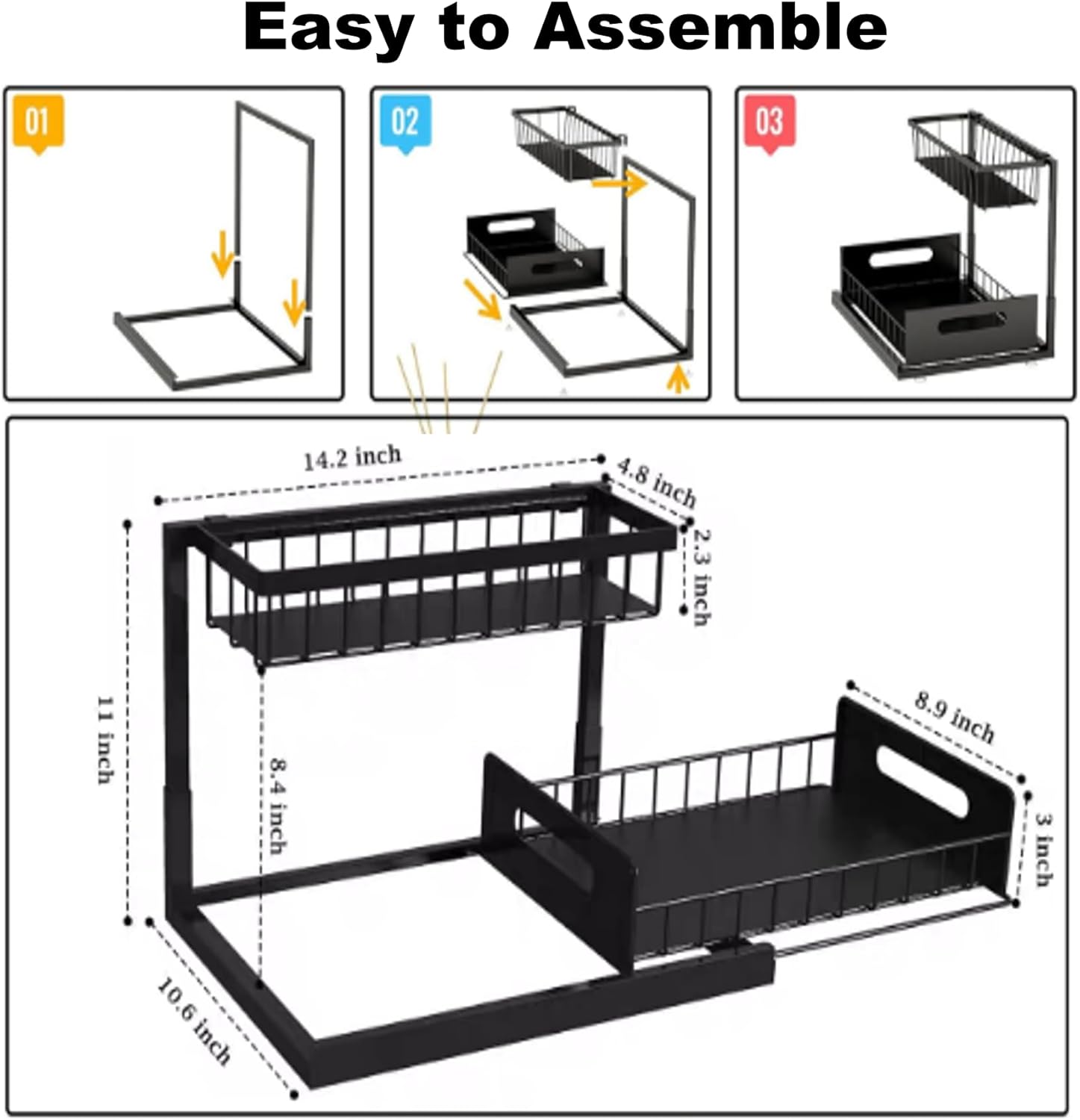 Easy to Assemble

01

02

03

14.2 inch

4.8 inch

2.3 inch

11 inch

8.4 inch

8.9 inch

3 inch

10.6 inch