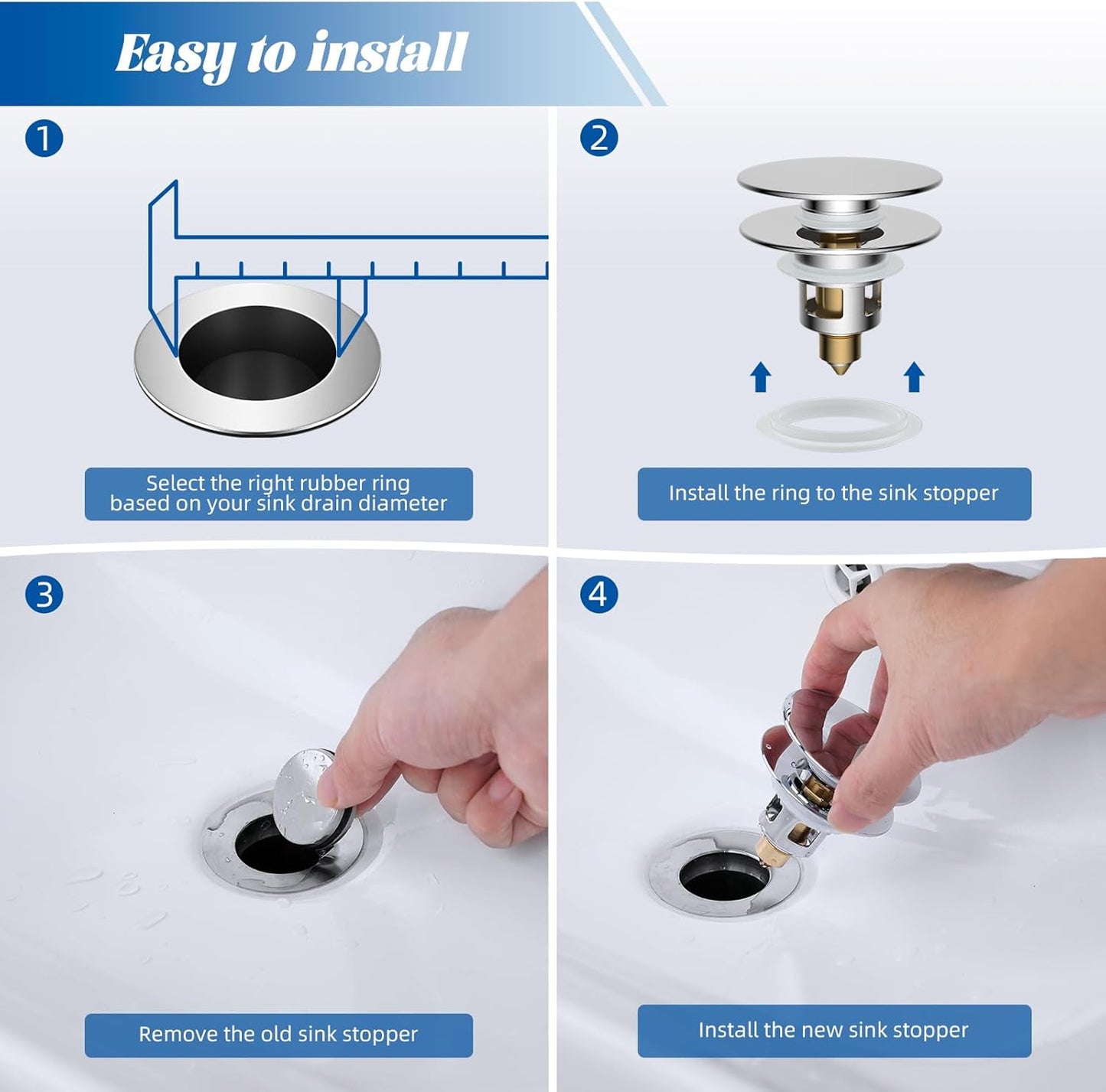 Easy to install

1

Select the right rubber ring based on your sink drain diameter

2

Install the ring to the sink stopper

3

Remove the old sink stopper

4

Install the new sink stopper