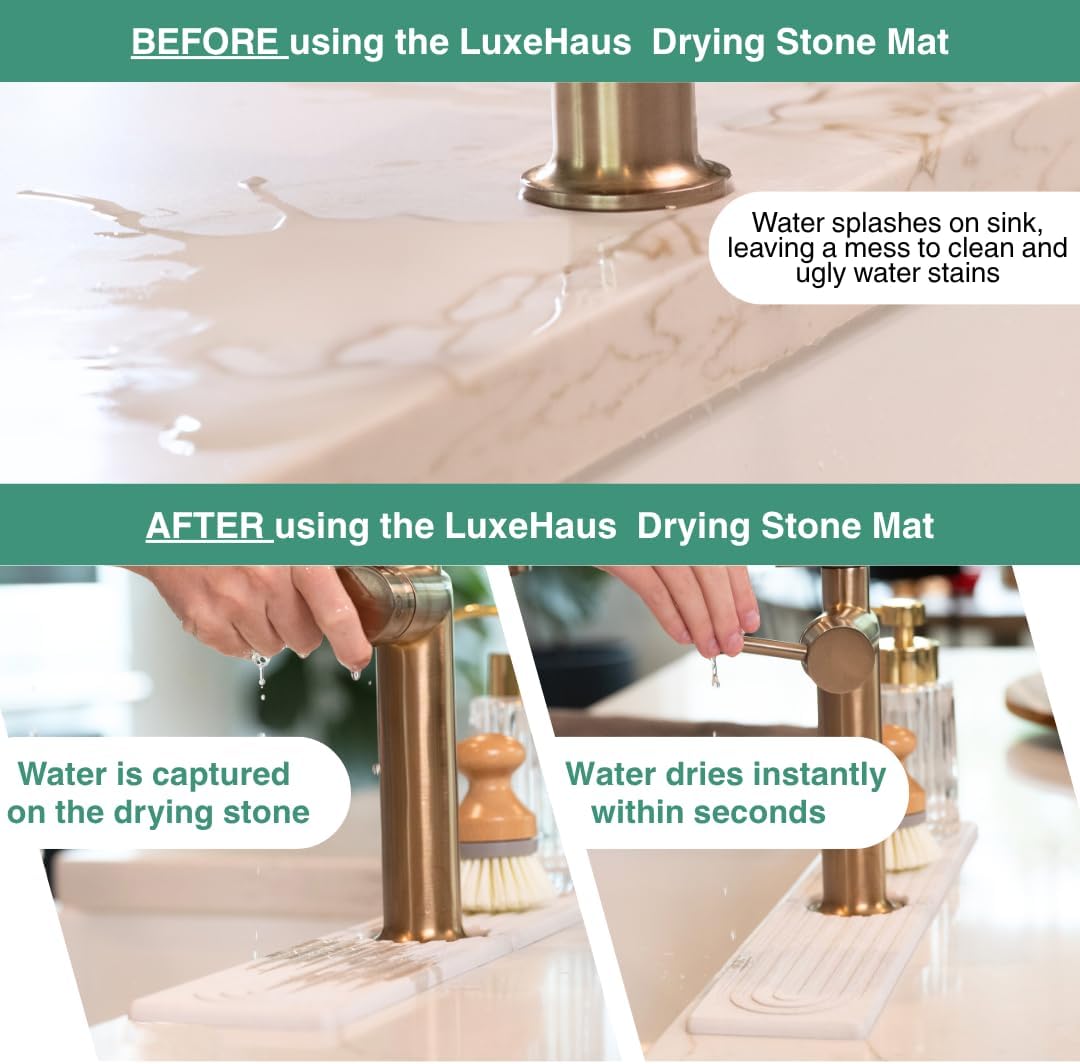 BEFORE using the LuxeHaus Drying Stone Mat

Water splashes on sink, leaving a mess to clean and ugly water stains

AFTER using the LuxeHaus Drying Stone Mat

Water is captured on the drying stone

Water dries instantly within seconds