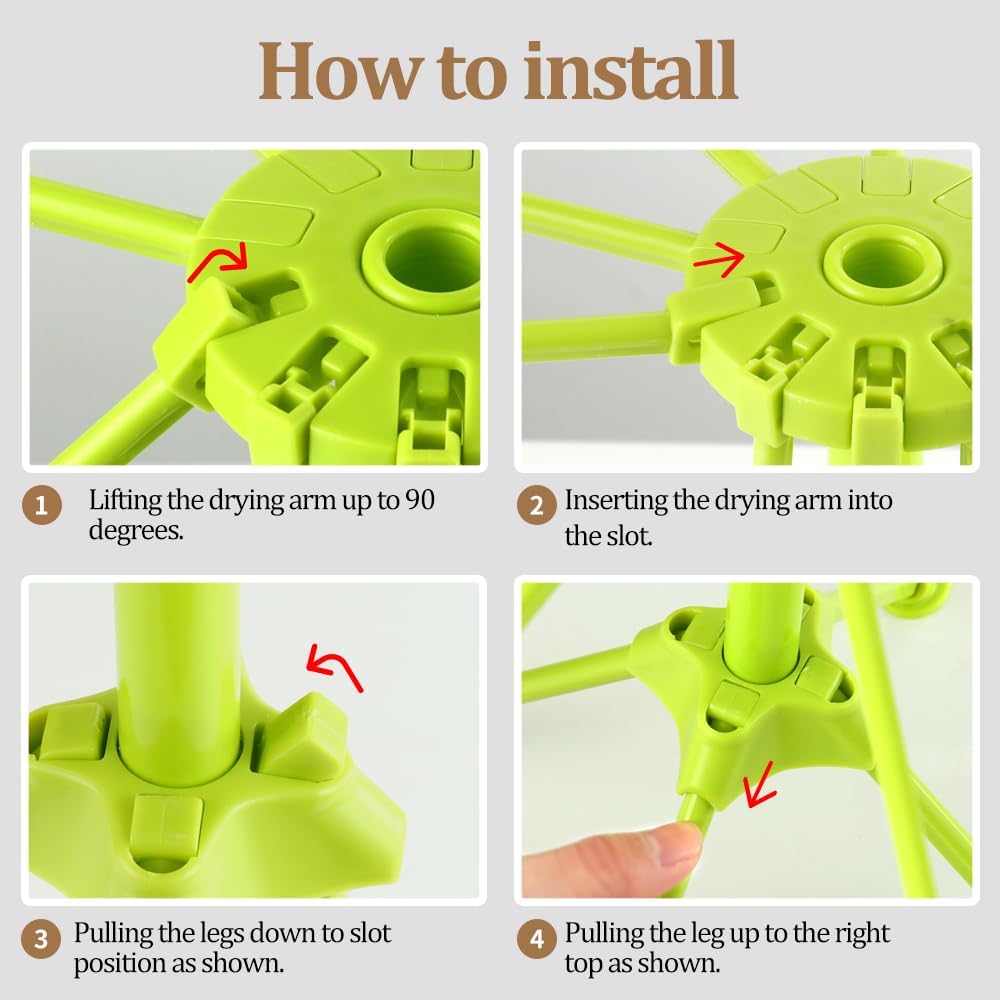 How to install

1 Lifting the drying arm up to 90 degrees.

2 Inserting the drying arm into the slot.

3 Pulling the legs down to slot position as shown.

4 Pulling the leg up to the right top as shown.