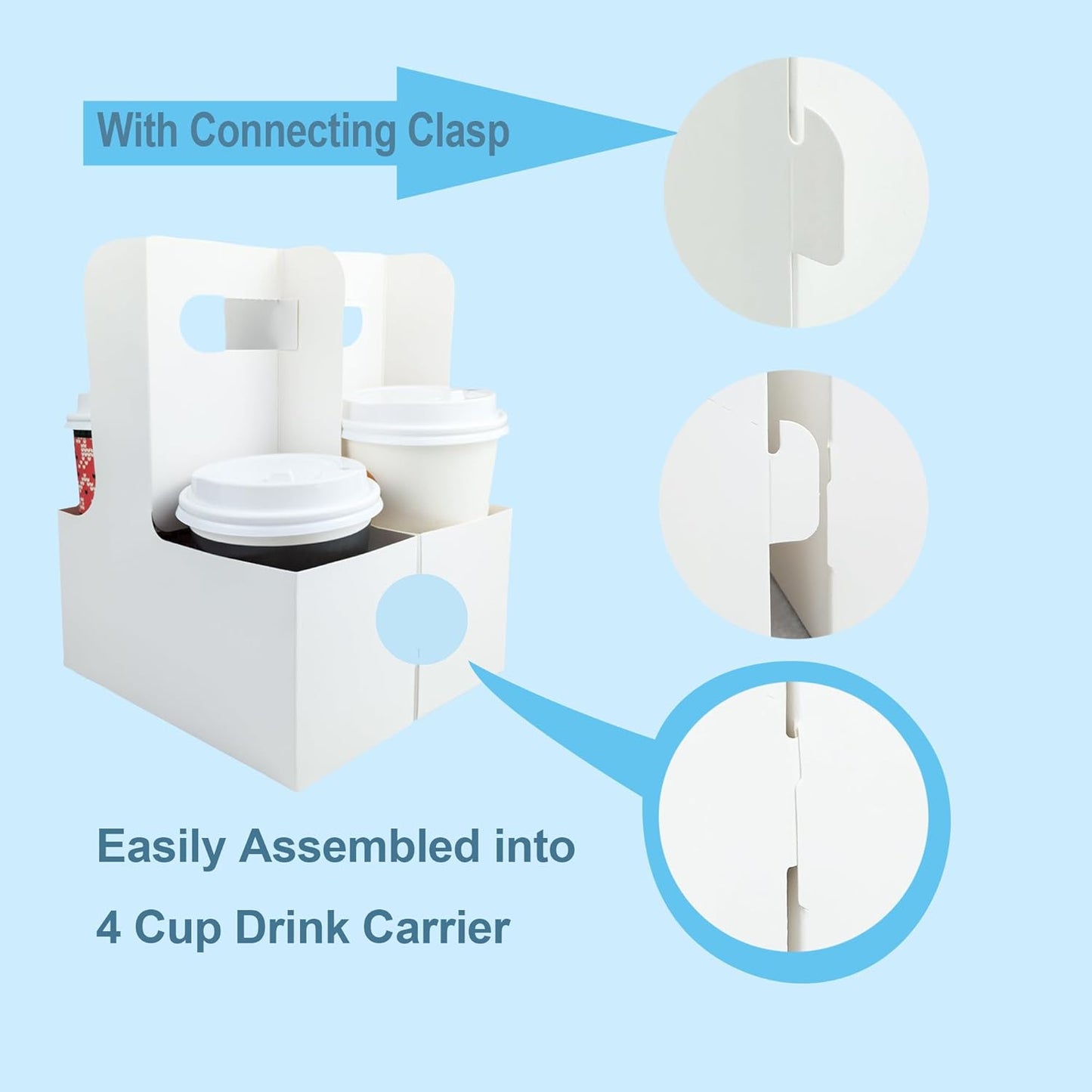 With Connecting Clasp

Easily Assembled into

4 Cup Drink Carrier