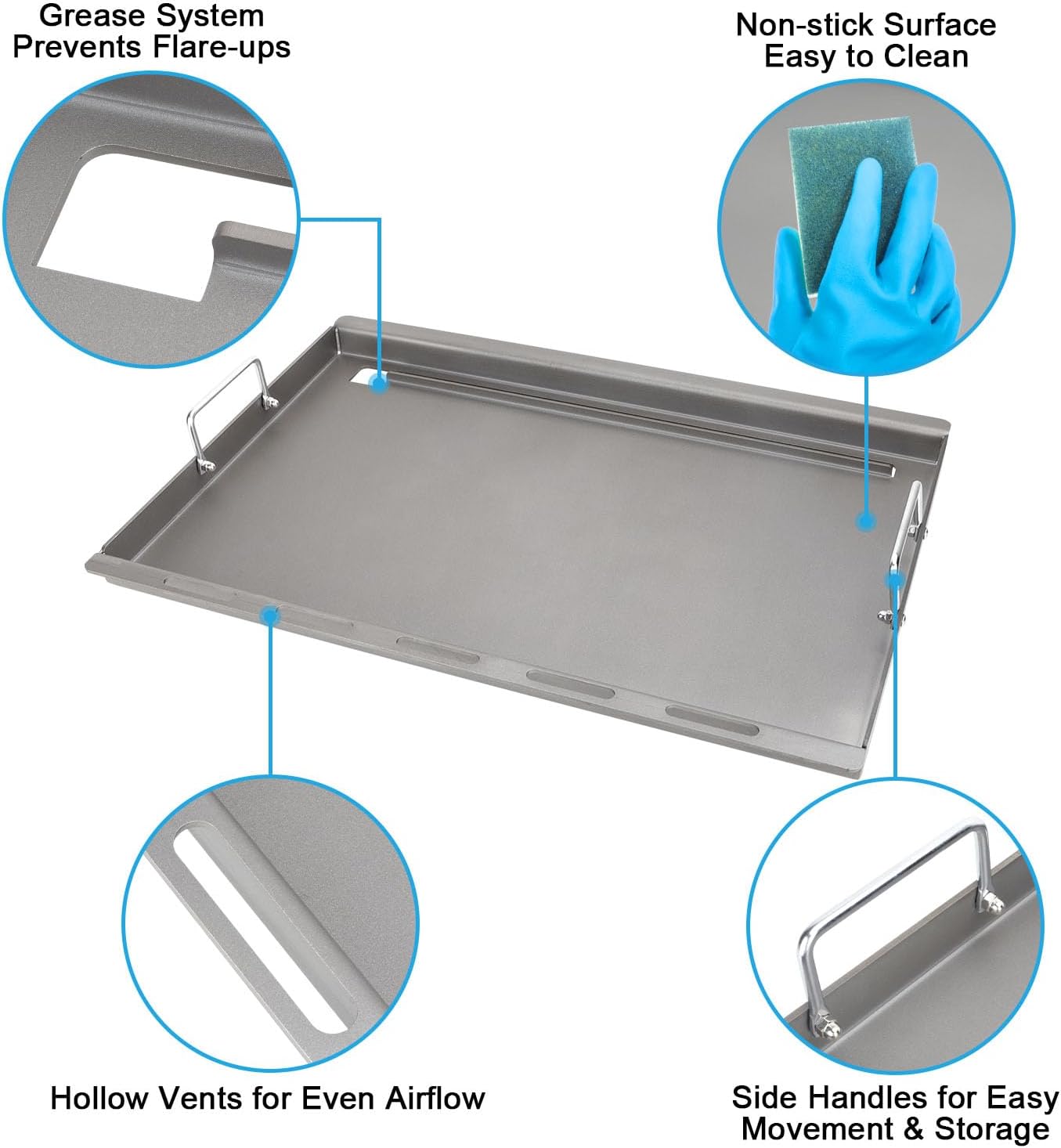 Grease System Prevents Flare-ups

Non-stick Surface Easy to Clean

Hollow Vents for Even Airflow

Side Handles for Easy Movement & Storage