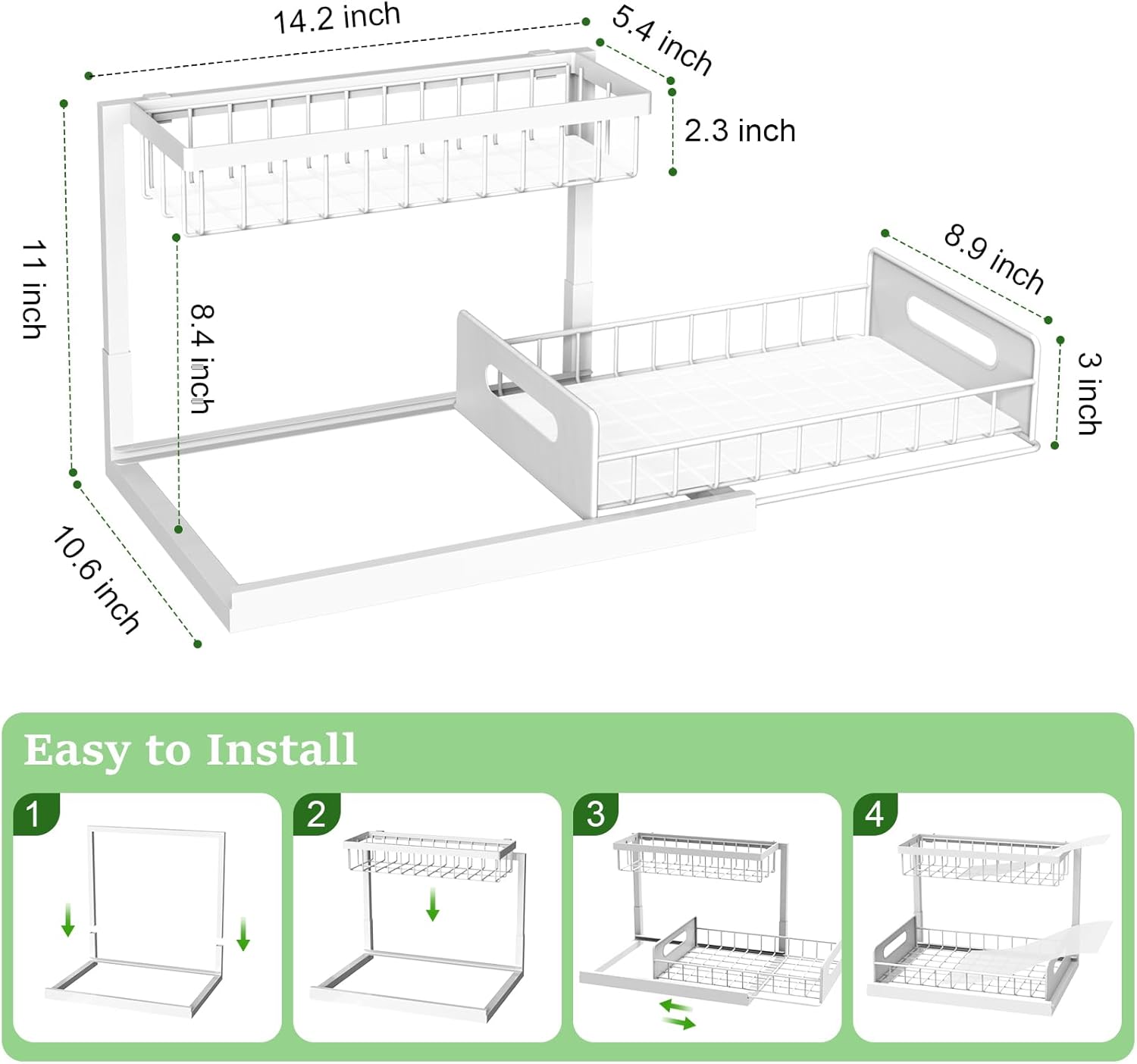 14.2 inch
5.4 inch
2.3 inch
11 inch
8.4 inch
8.9 inch
3 inch
10.6 inch

Easy to Install

1

2

3

4