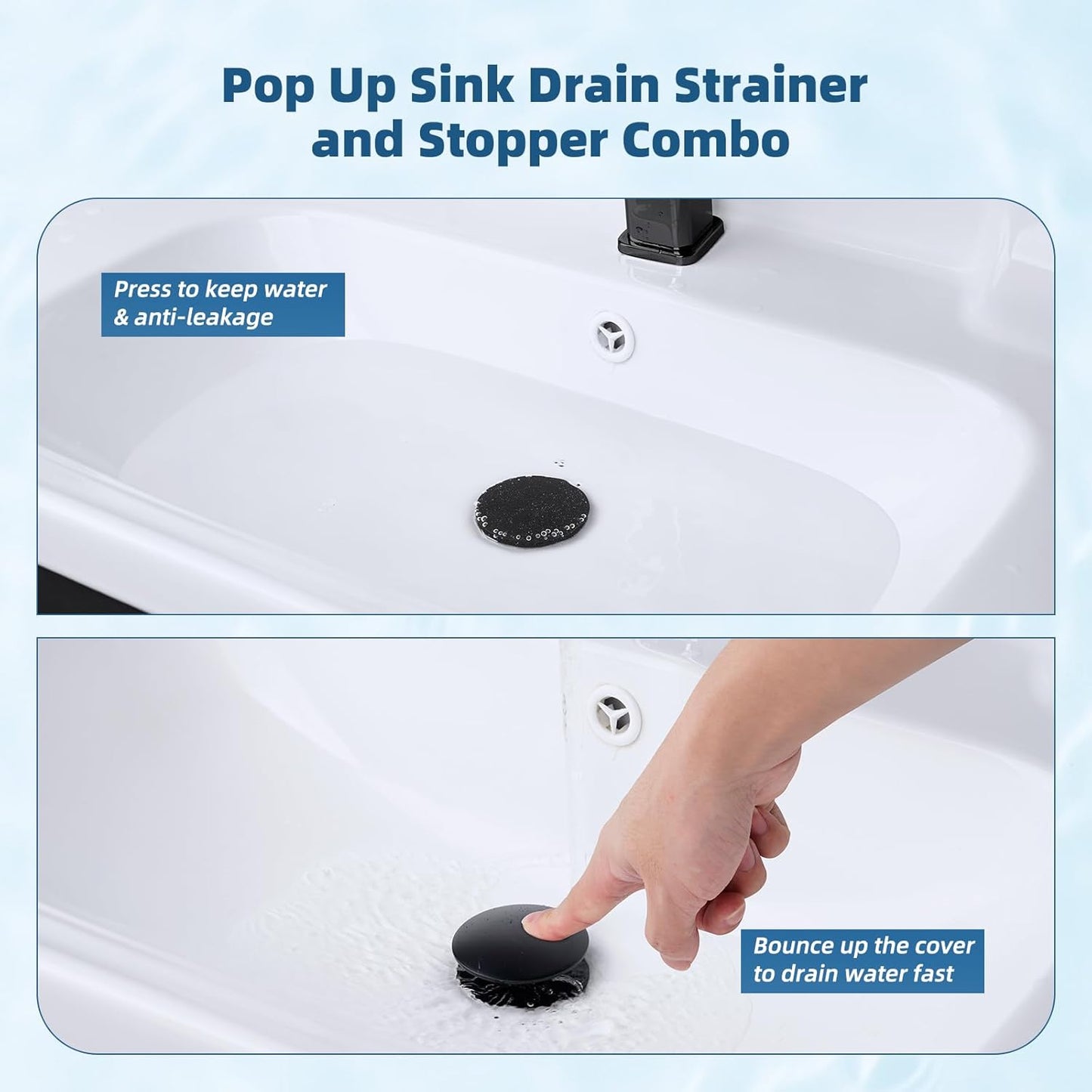 Pop Up Sink Drain Strainer and Stopper Combo

Press to keep water & anti-leakage

Bounce up the cover to drain water fast