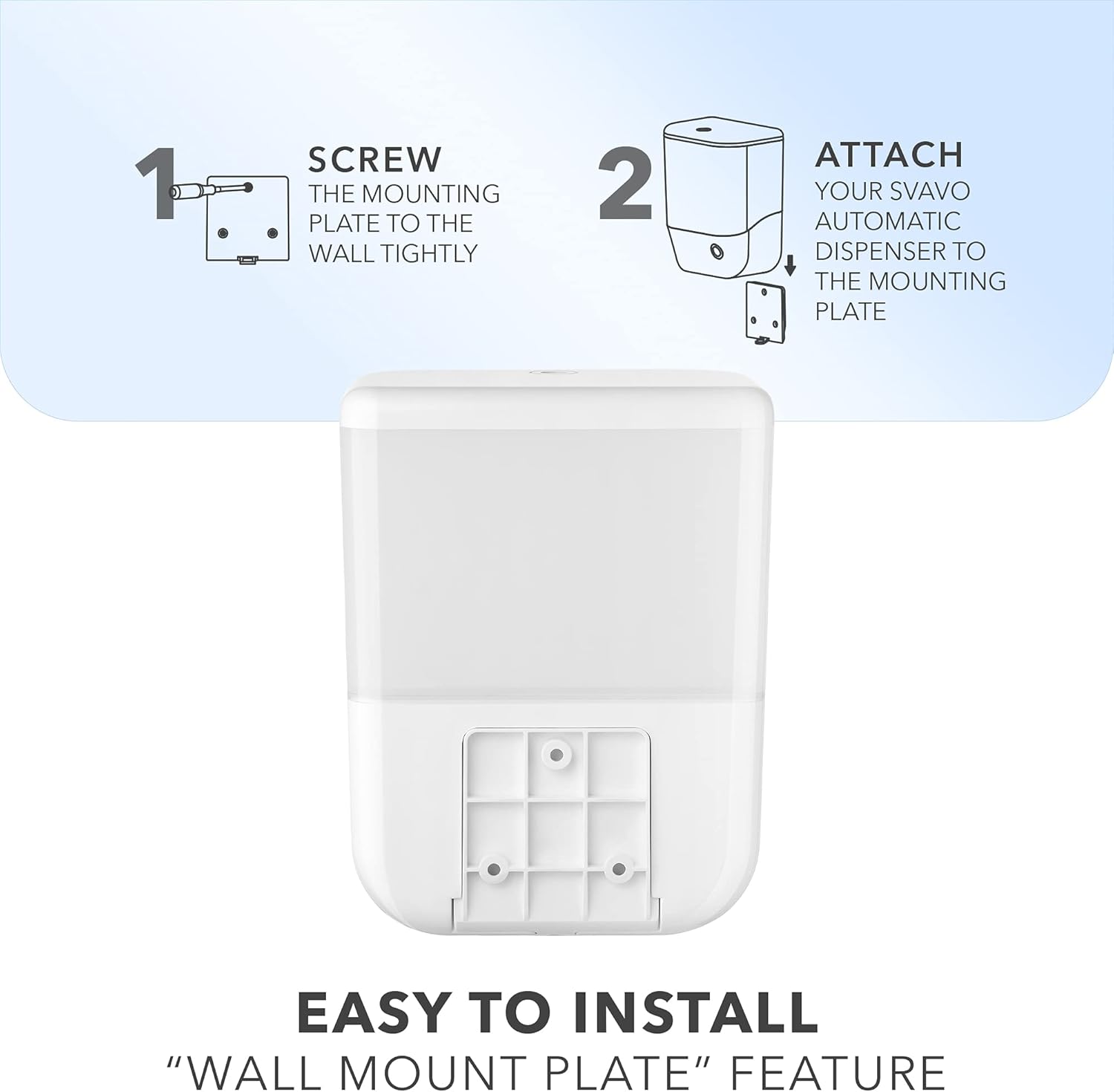 1

SCREW
THE MOUNTING PLATE TO THE WALL TIGHTLY

2

ATTACH
YOUR SVAVO AUTOMATIC DISPENSER TO THE MOUNTING PLATE

EASY TO INSTALL
"WALL MOUNT PLATE" FEATURE