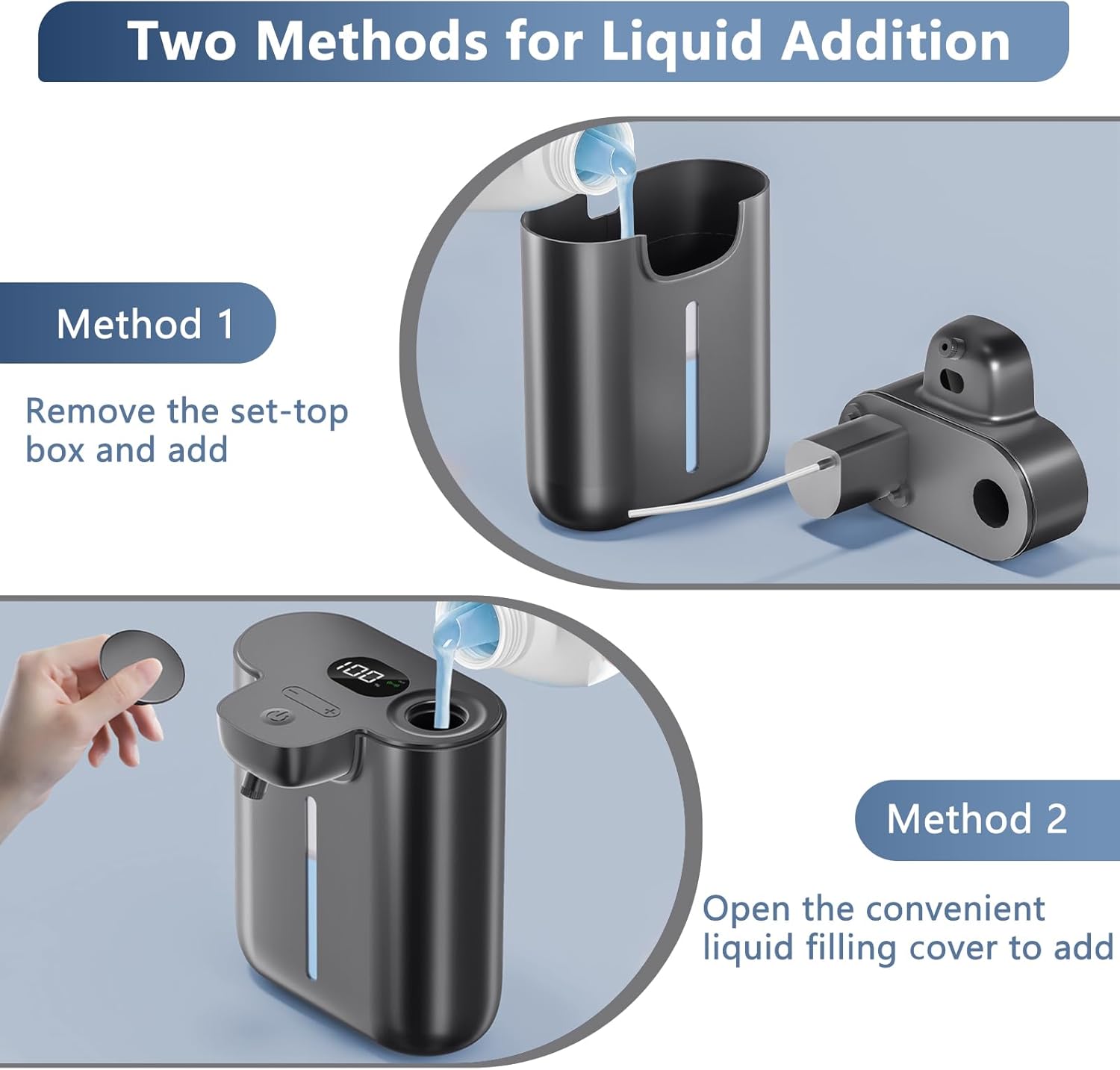 Two Methods for Liquid Addition

Method 1

Remove the set-top box and add

100

Method 2

Open the convenient liquid filling cover to add