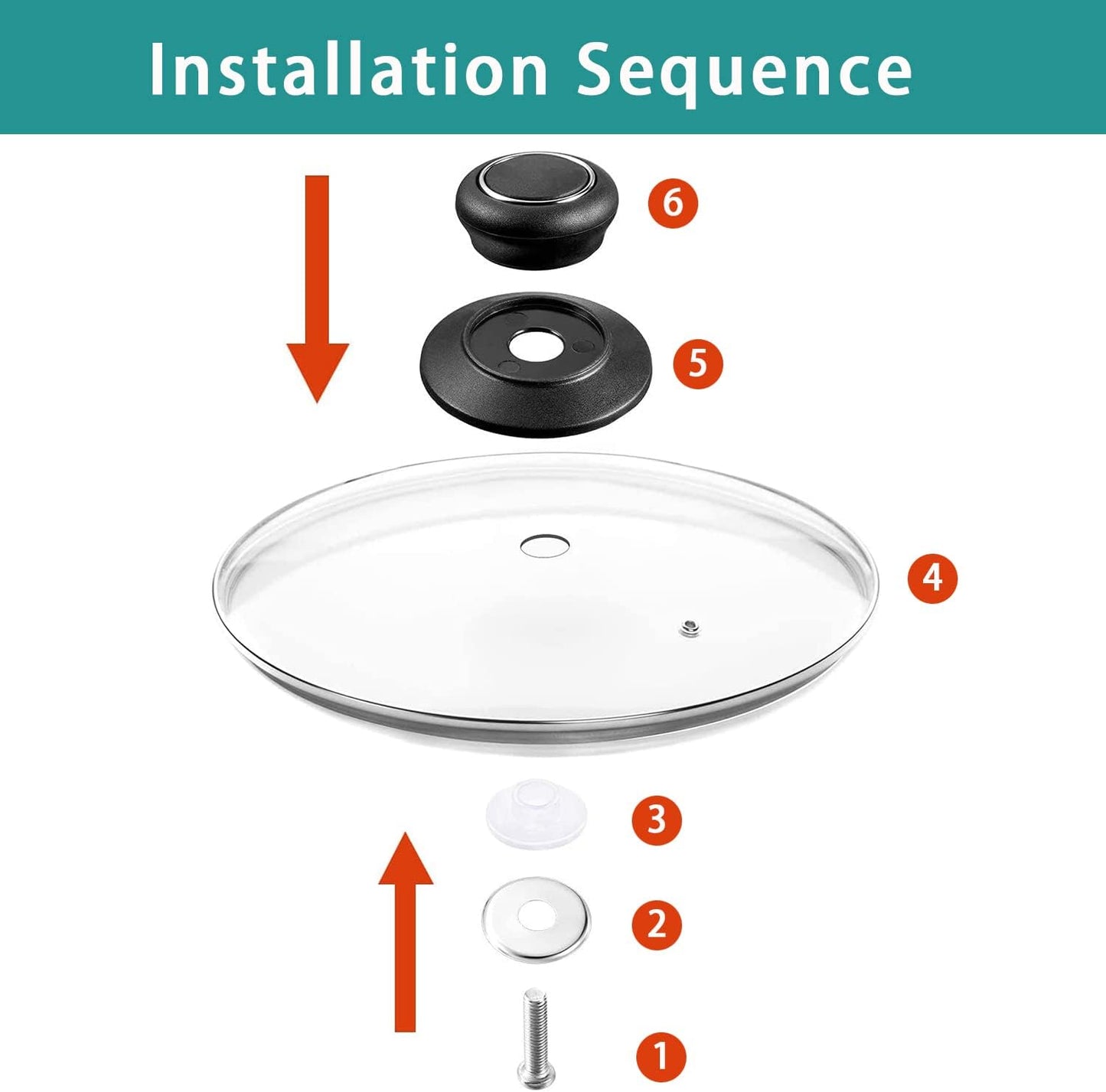 Installation Sequence

6

5

4

3

2

1