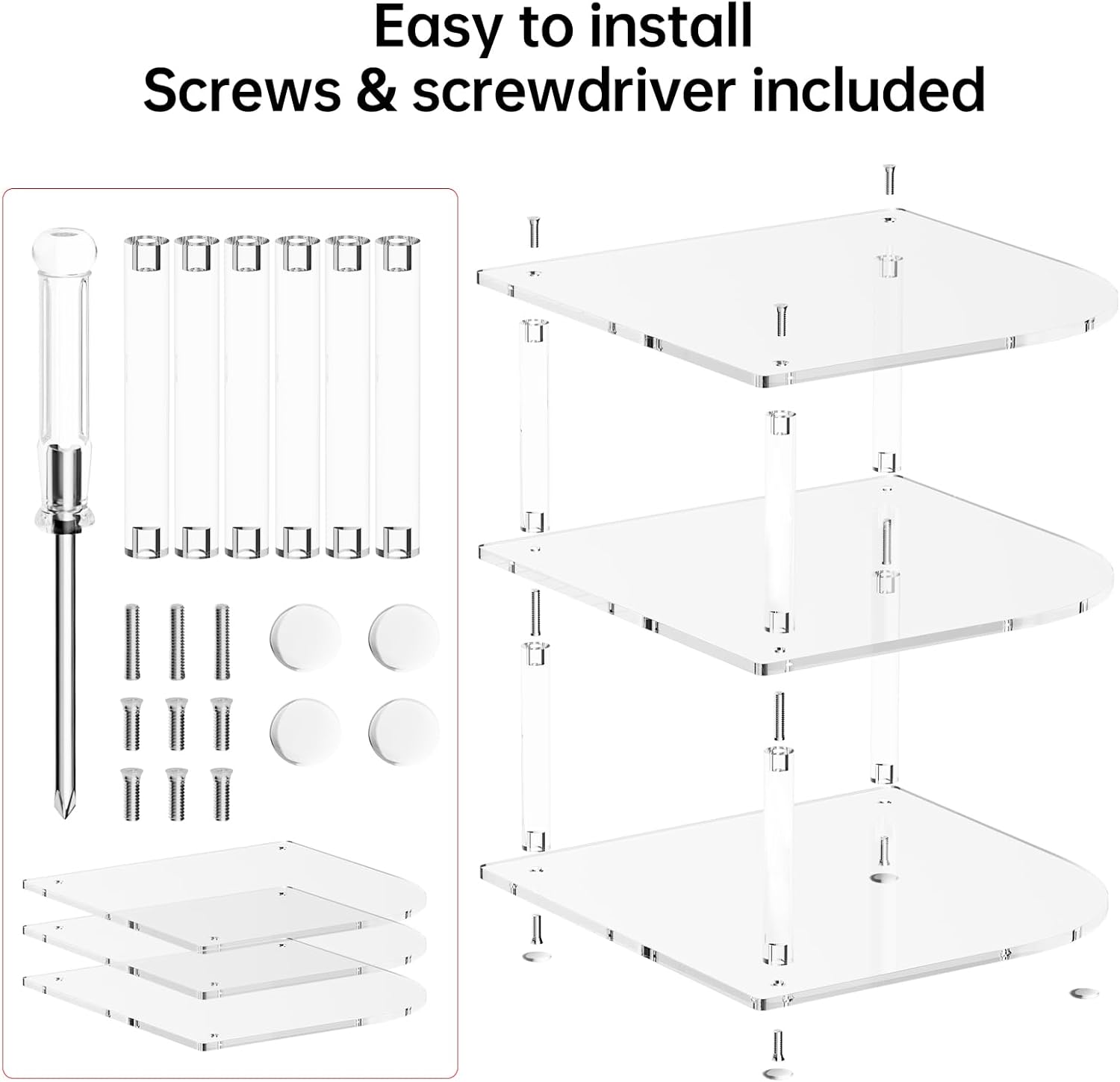 Easy to install
Screws & screwdriver included