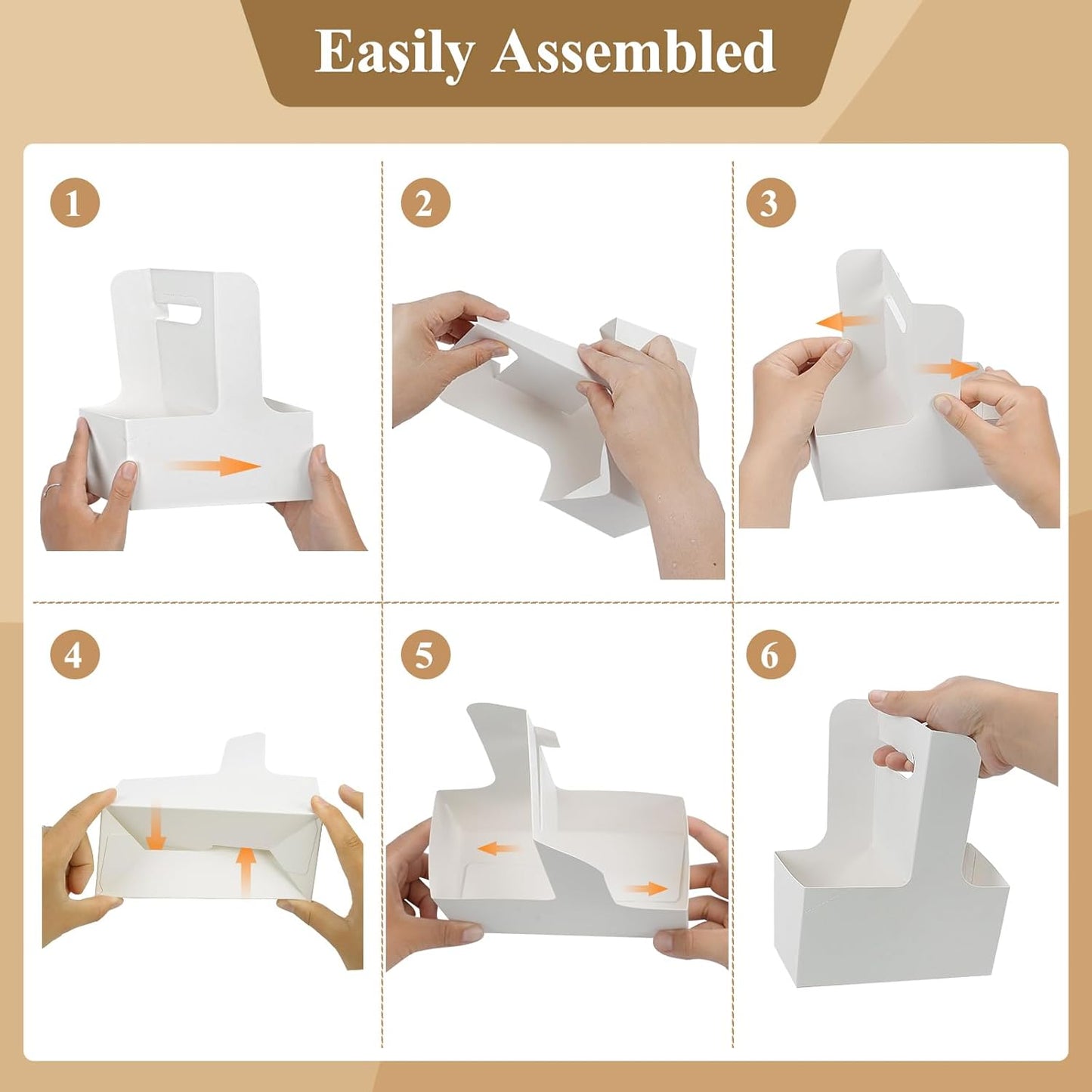 Easily Assembled

1

2

3

4

5

6