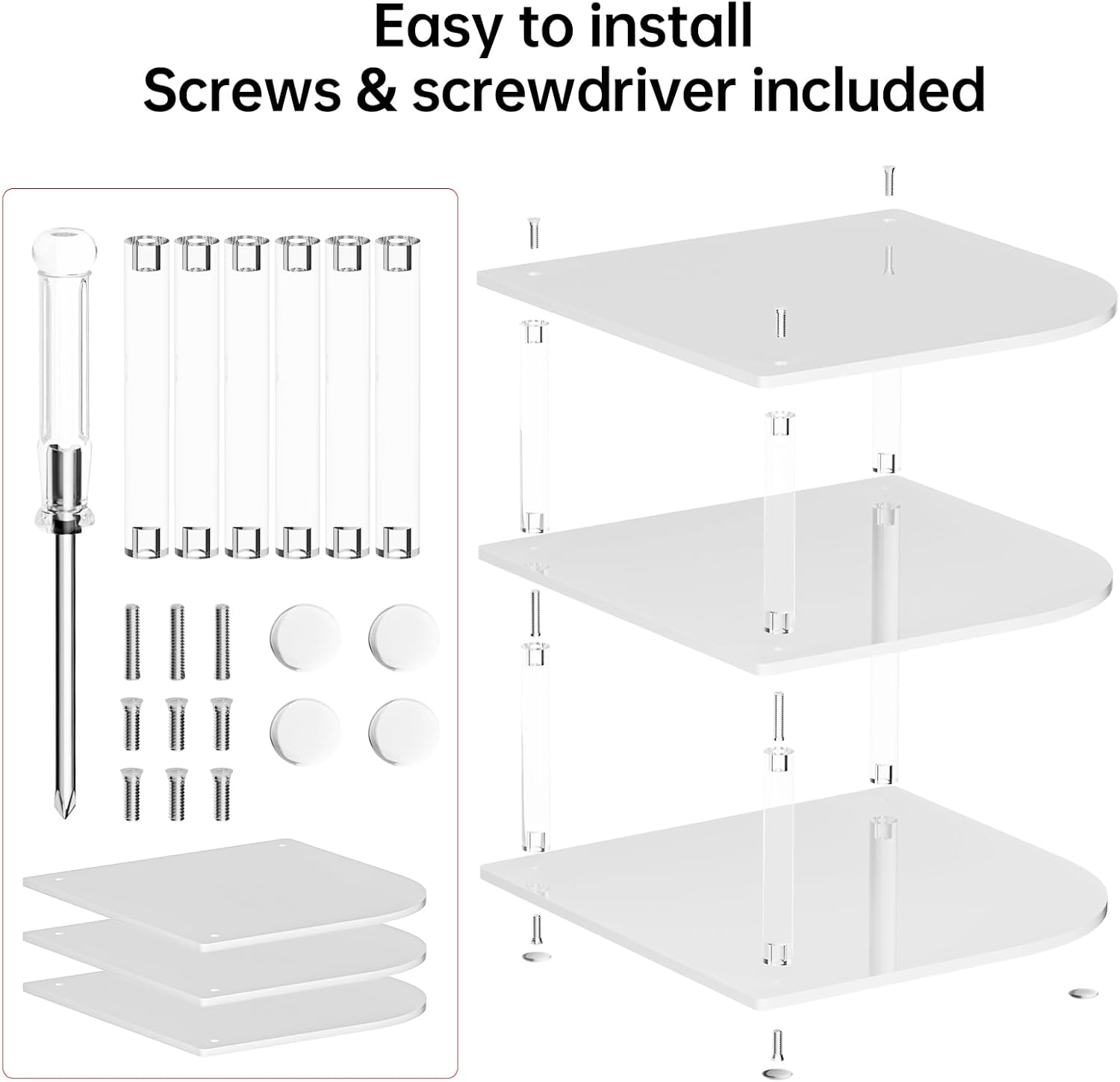 Easy to install
Screws & screwdriver included