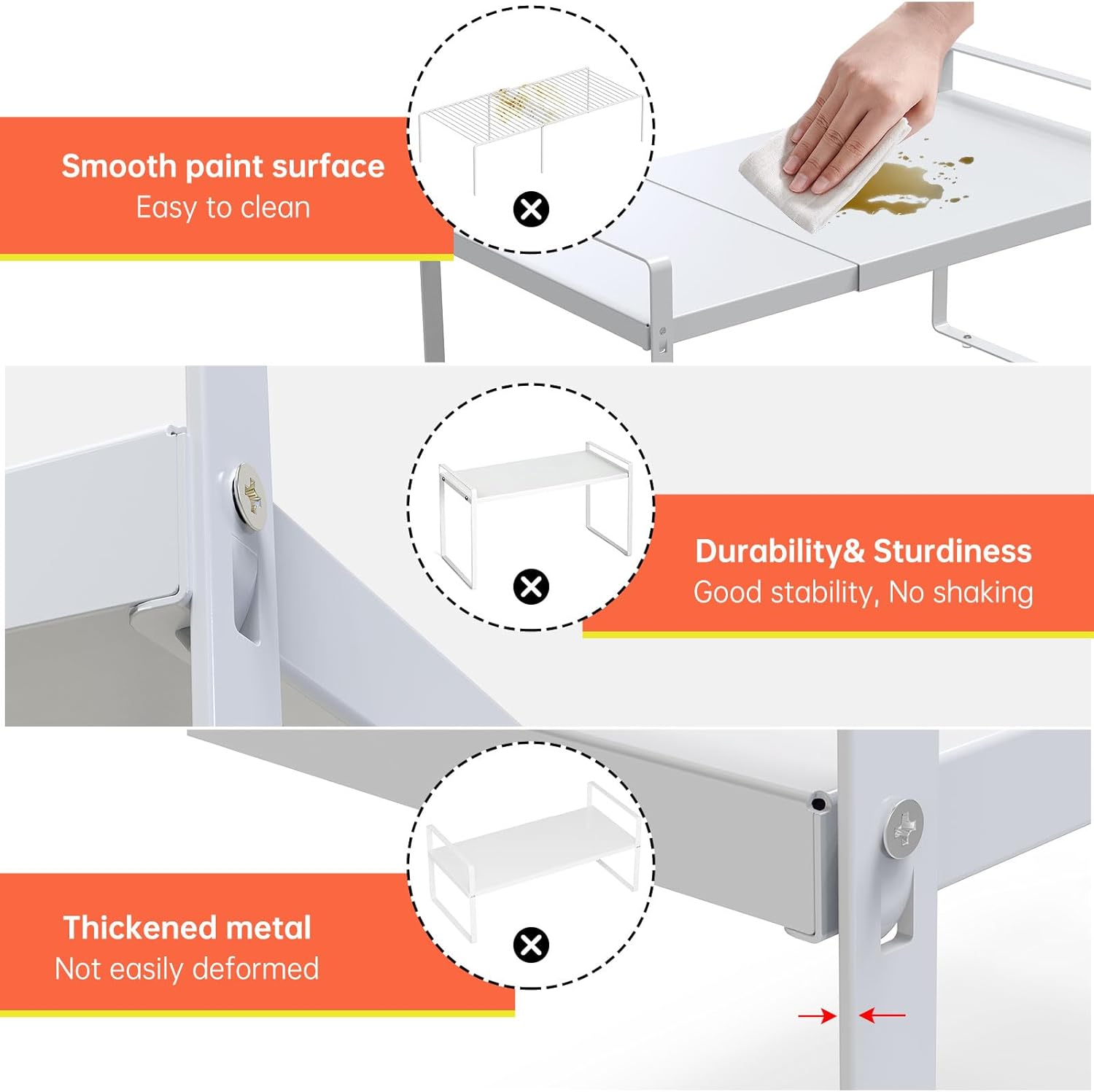 Smooth paint surface
Easy to clean

Durability& Sturdiness
Good stability, No shaking

Thickened metal
Not easily deformed