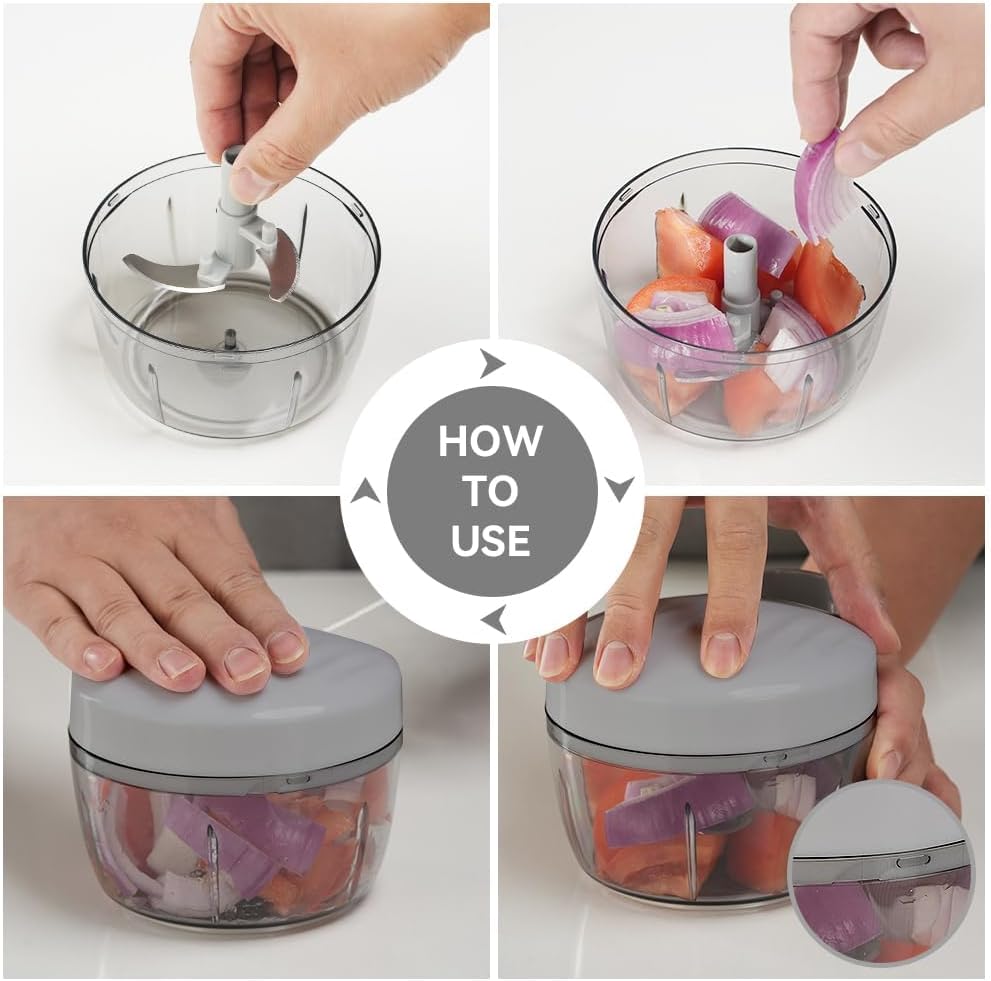 HOW TO USE