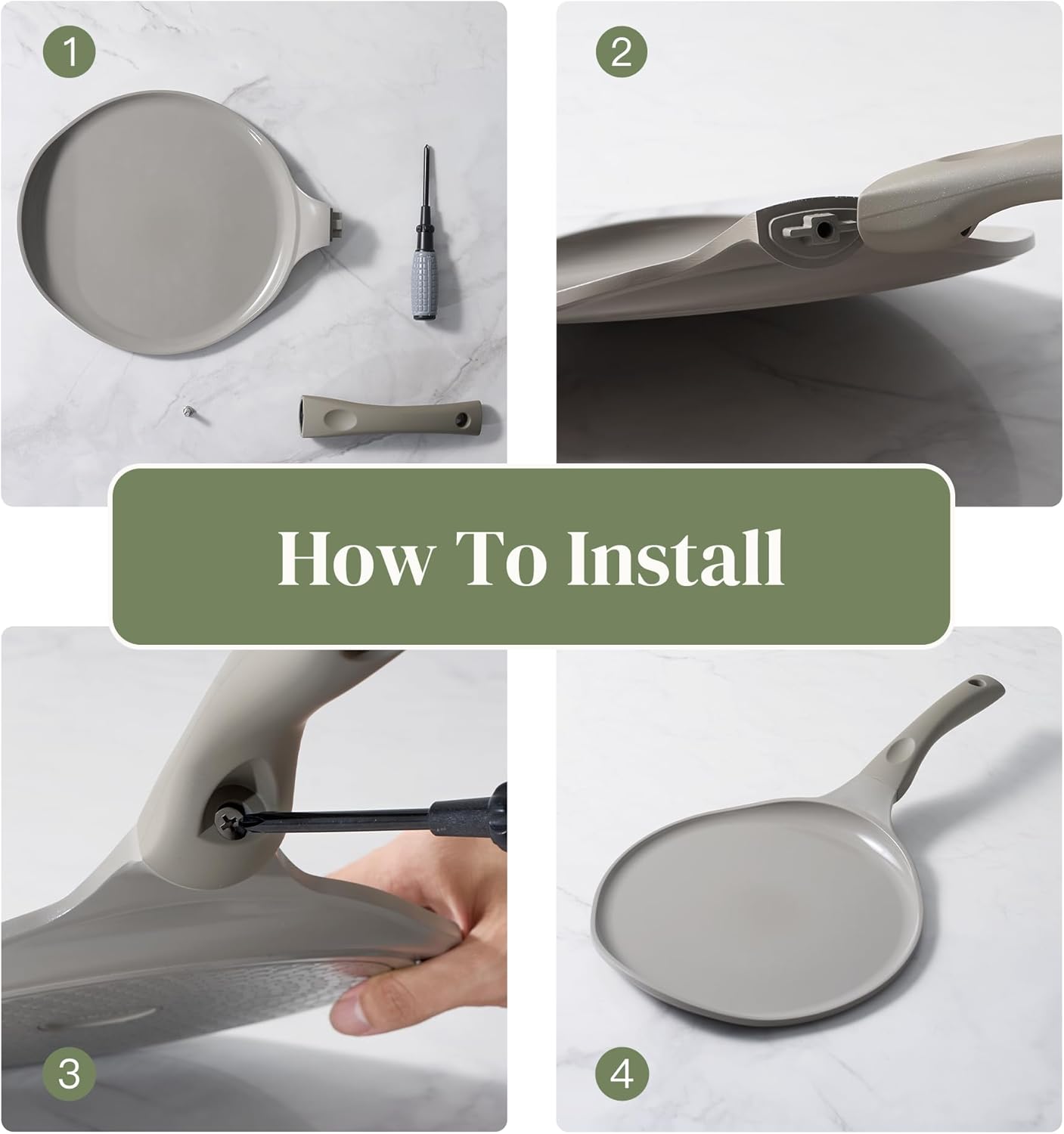 1

2

How To Install

3

4