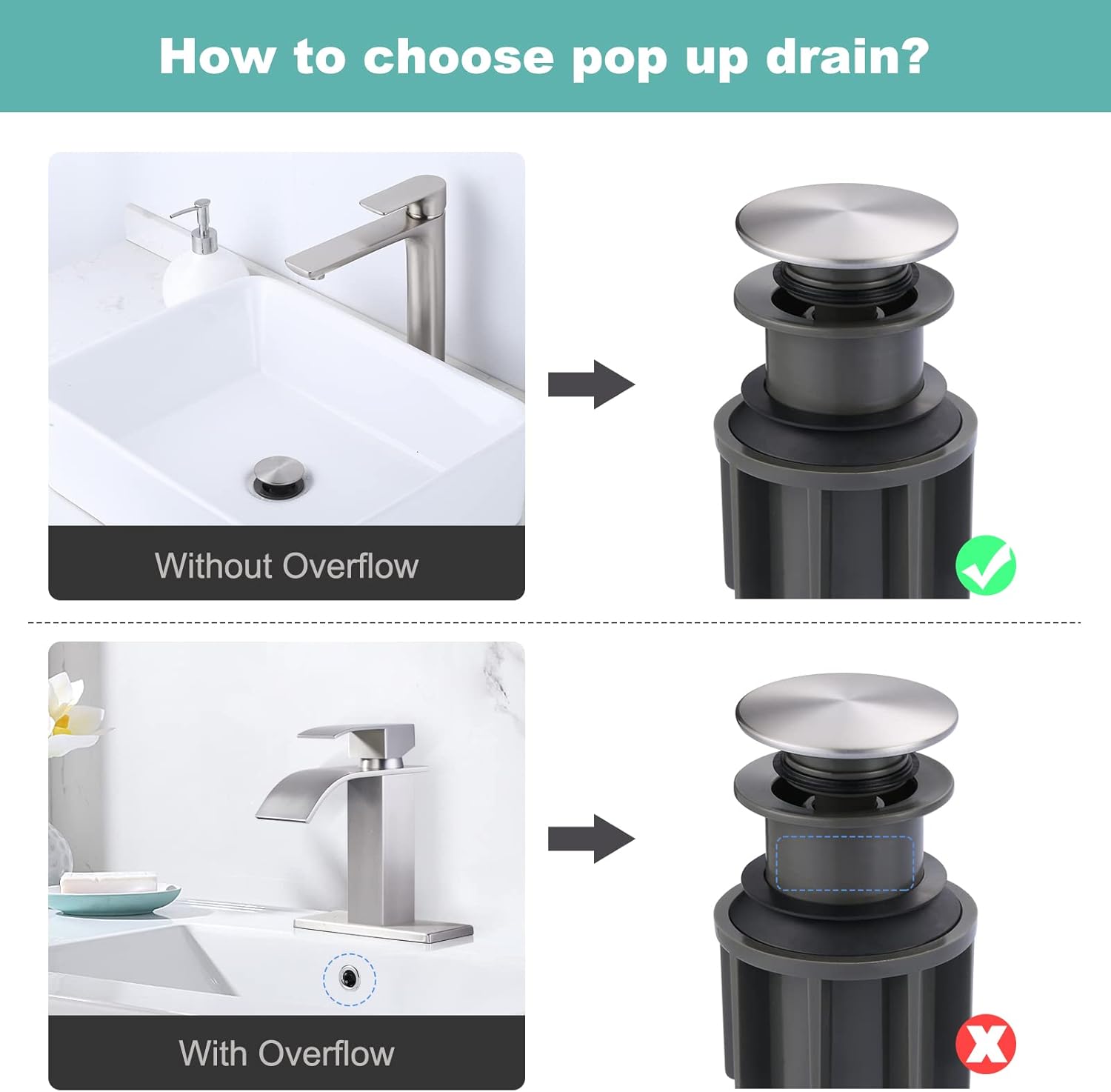 How to choose pop up drain?

Without Overflow

With Overflow