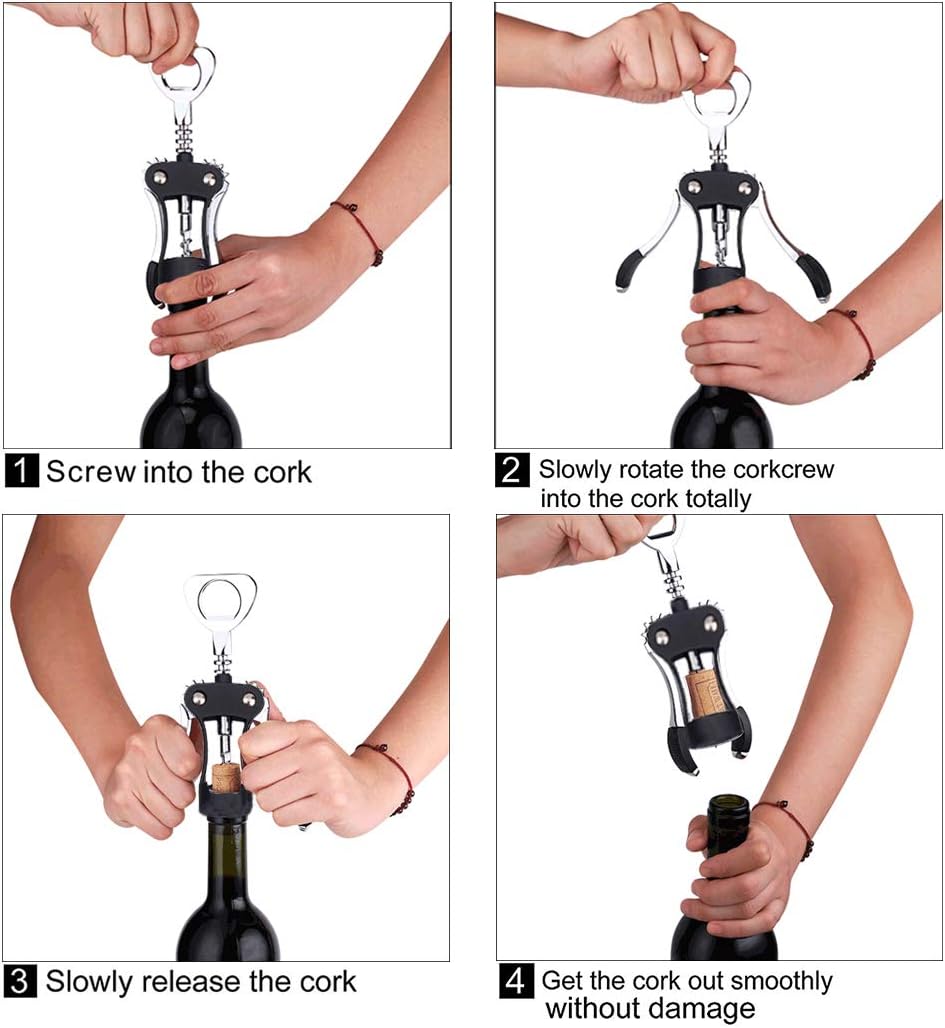 1 Screw into the cork

2 Slowly rotate the corkcrew into the cork totally

3 Slowly release the cork

4 Get the cork out smoothly without damage