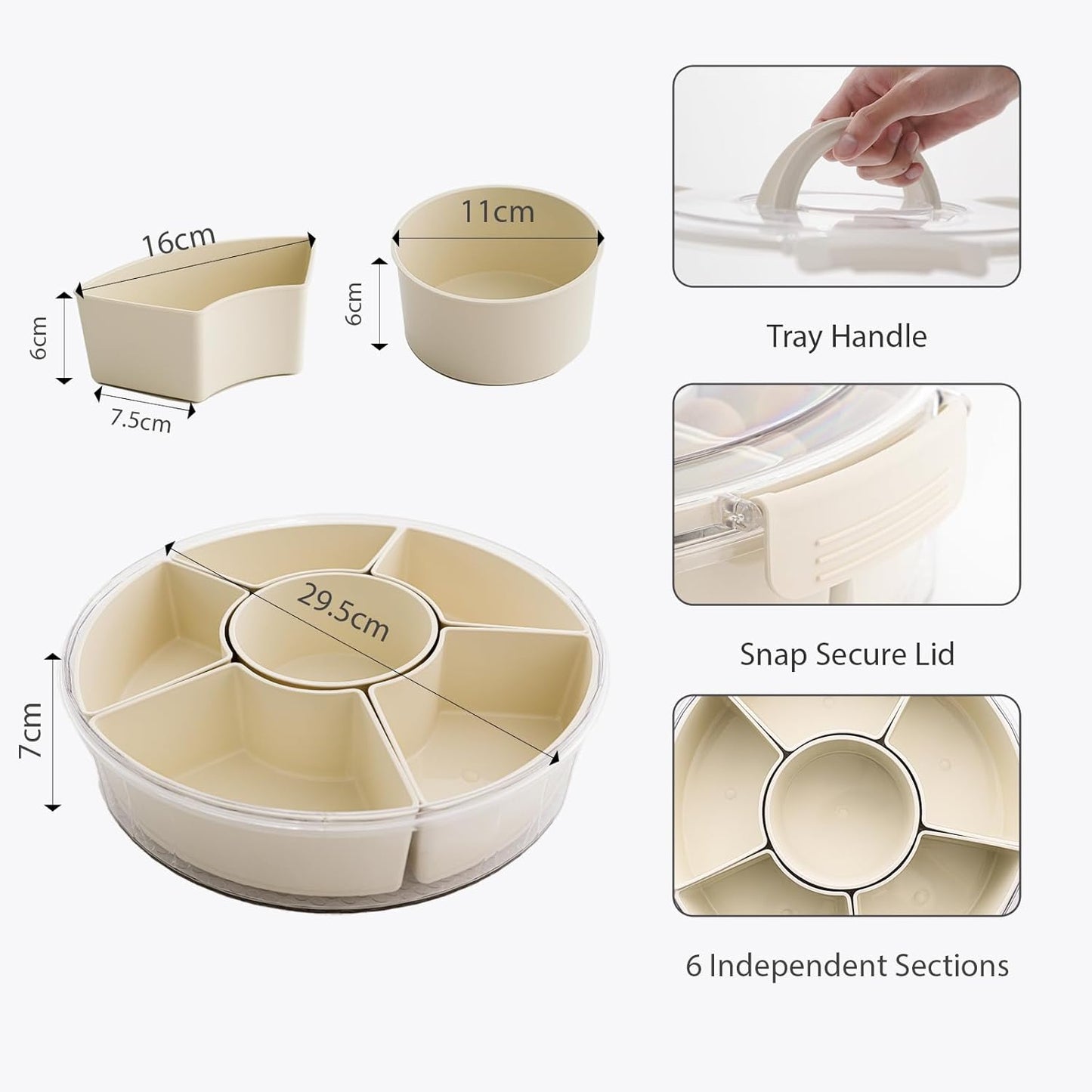 16cm
6cm
7.5cm
11cm
6cm
29.5cm
7cm
Tray Handle
Snap Secure Lid
6 Independent Sections