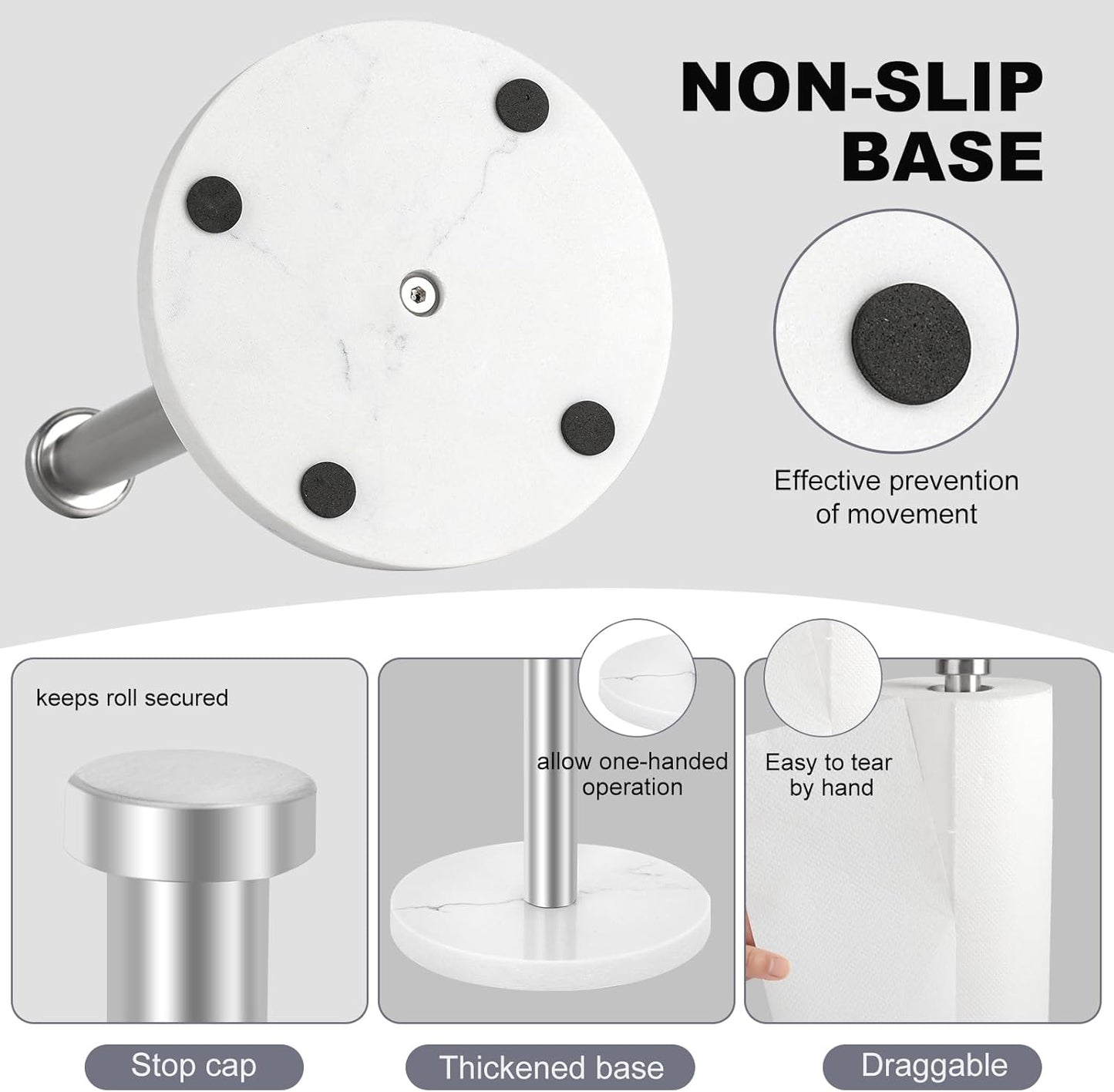 NON-SLIP BASE

Effective prevention of movement

keeps roll secured

Stop cap

allow one-handed operation

Thickened base

Easy to tear by hand

Draggable