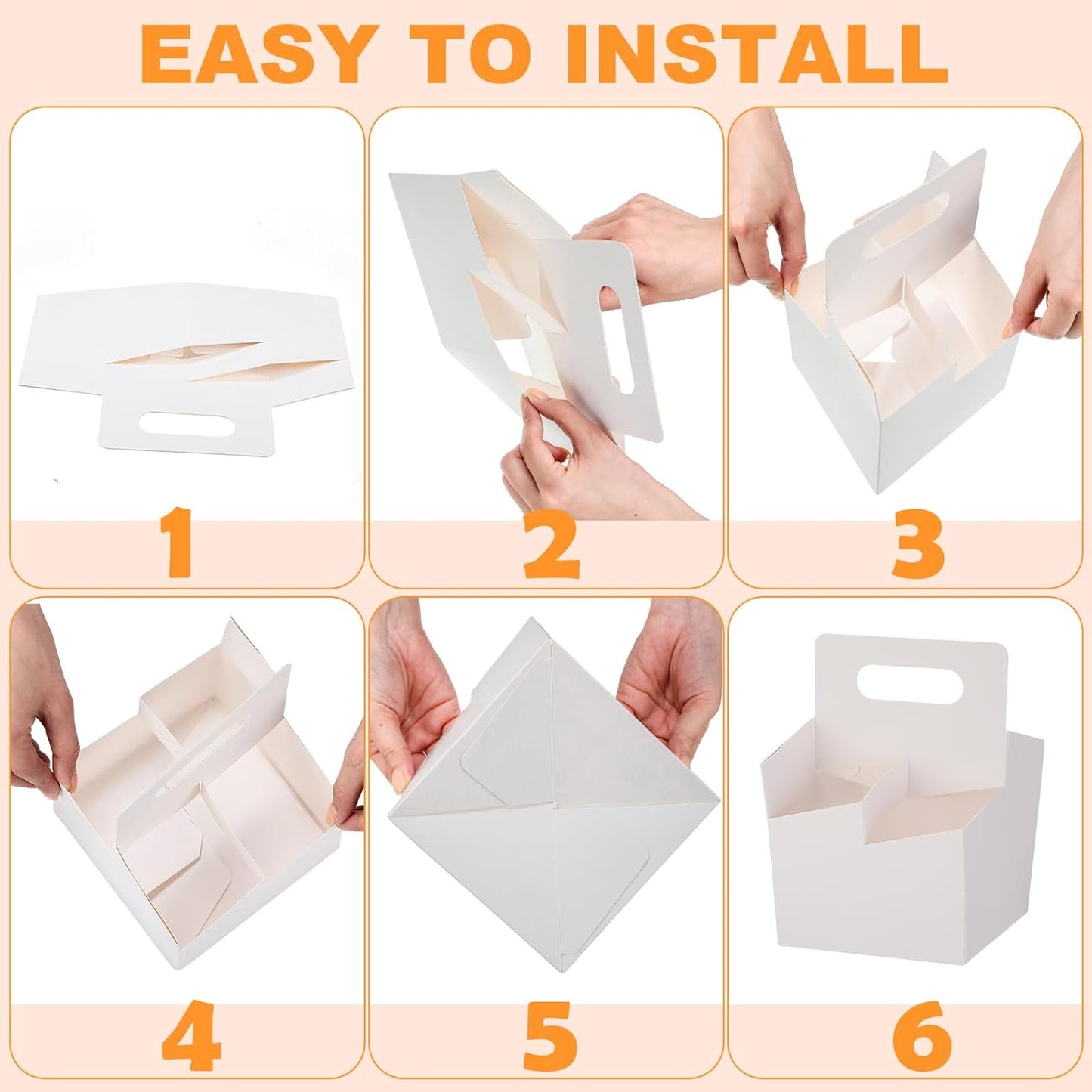 EASY TO INSTALL

1

2

3

4

5

6