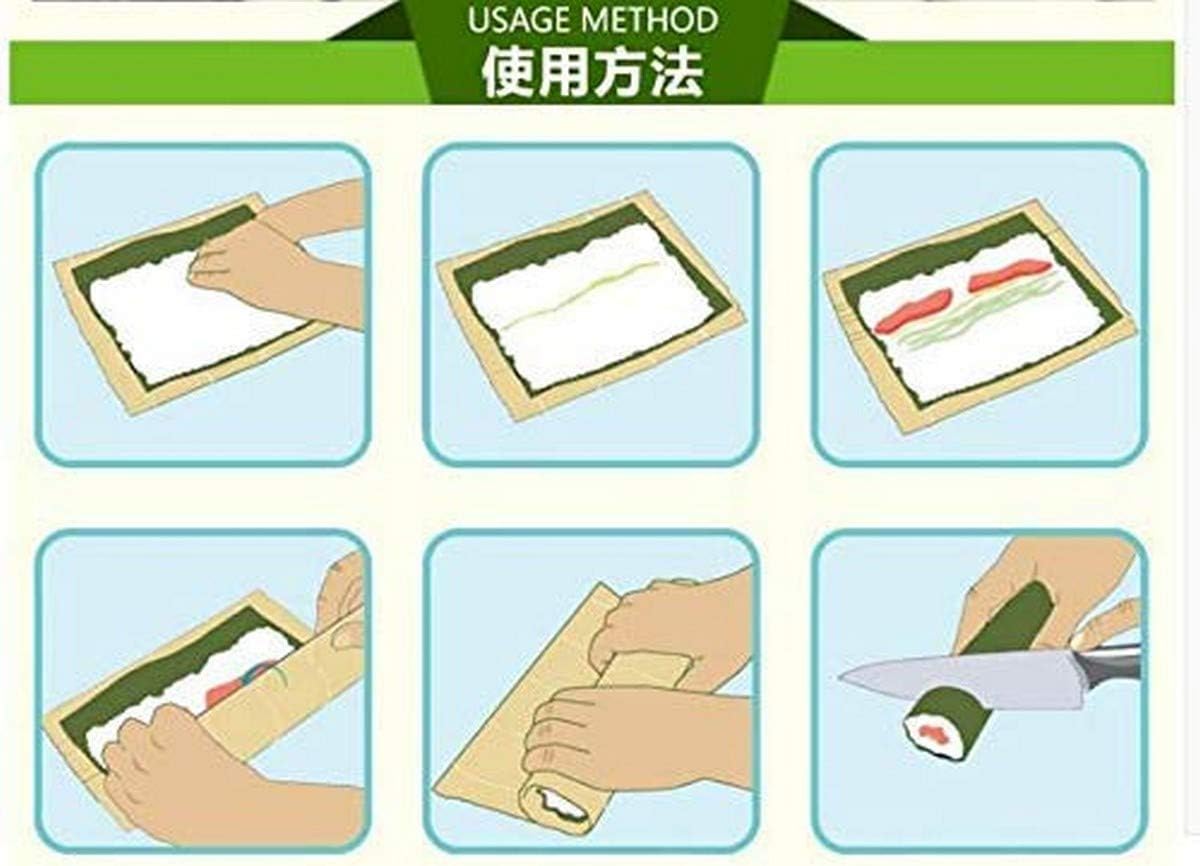 USAGE METHOD
使用方法