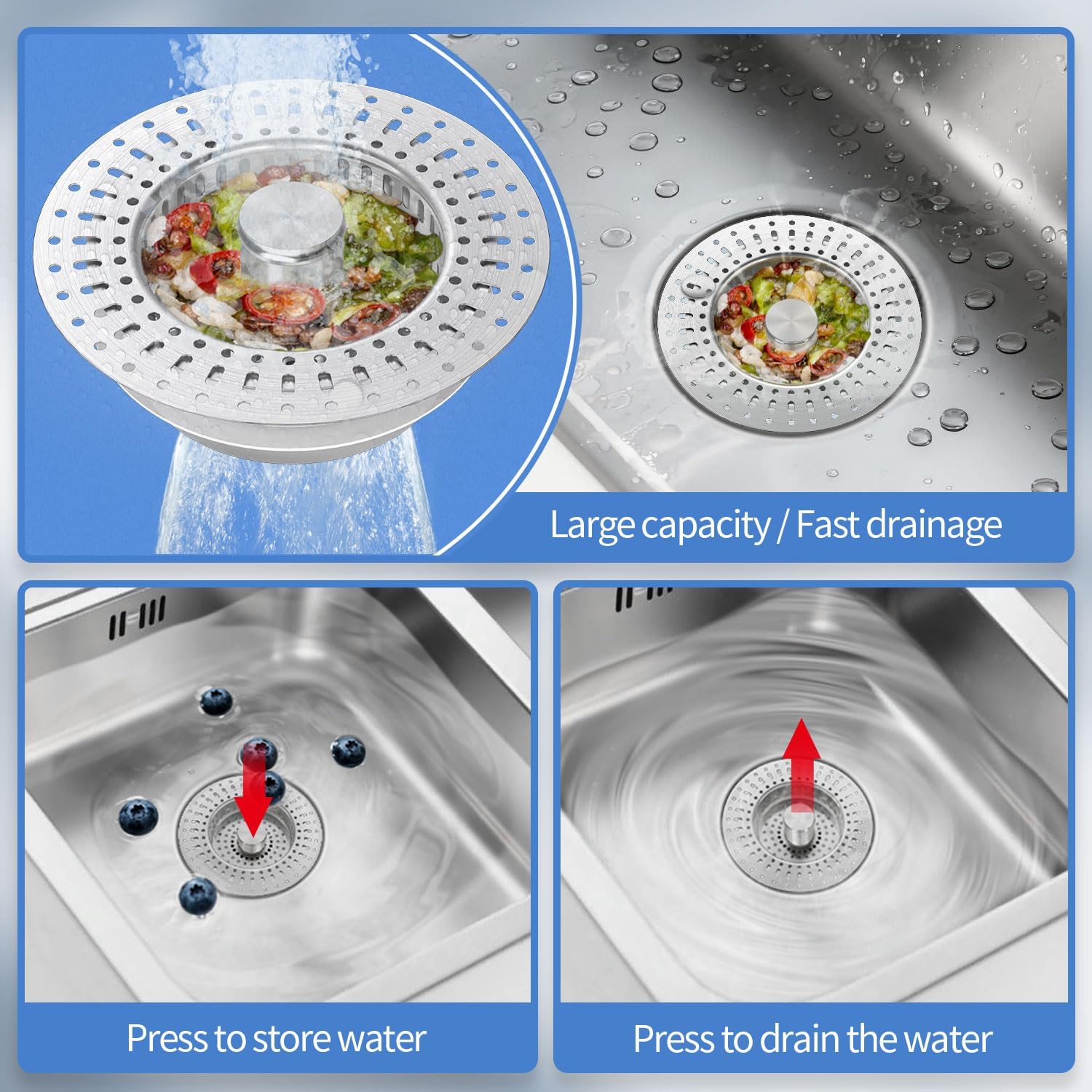 Large capacity / Fast drainage

Press to store water

Press to drain the water