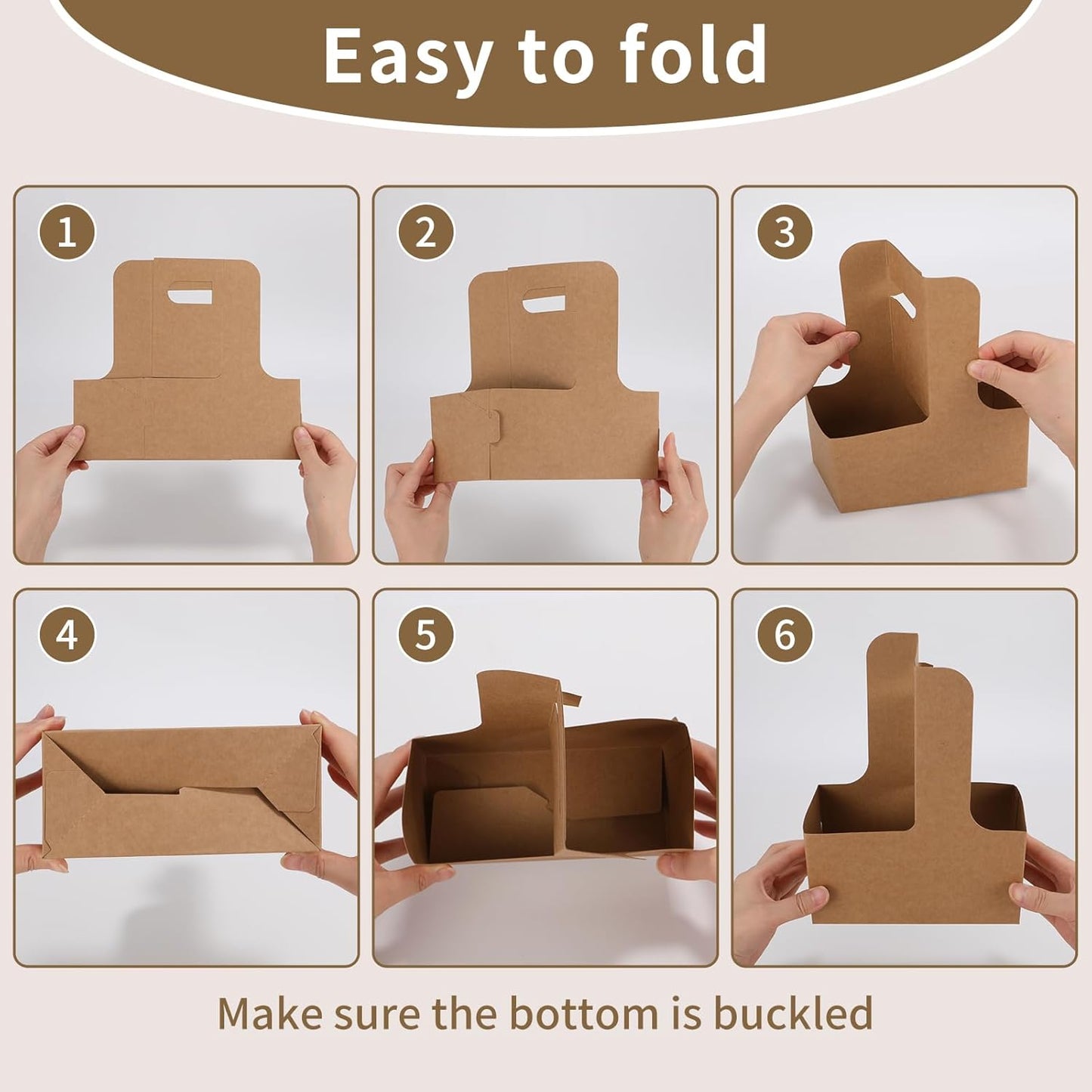 Easy to fold

1

2

3

4

5

6

Make sure the bottom is buckled