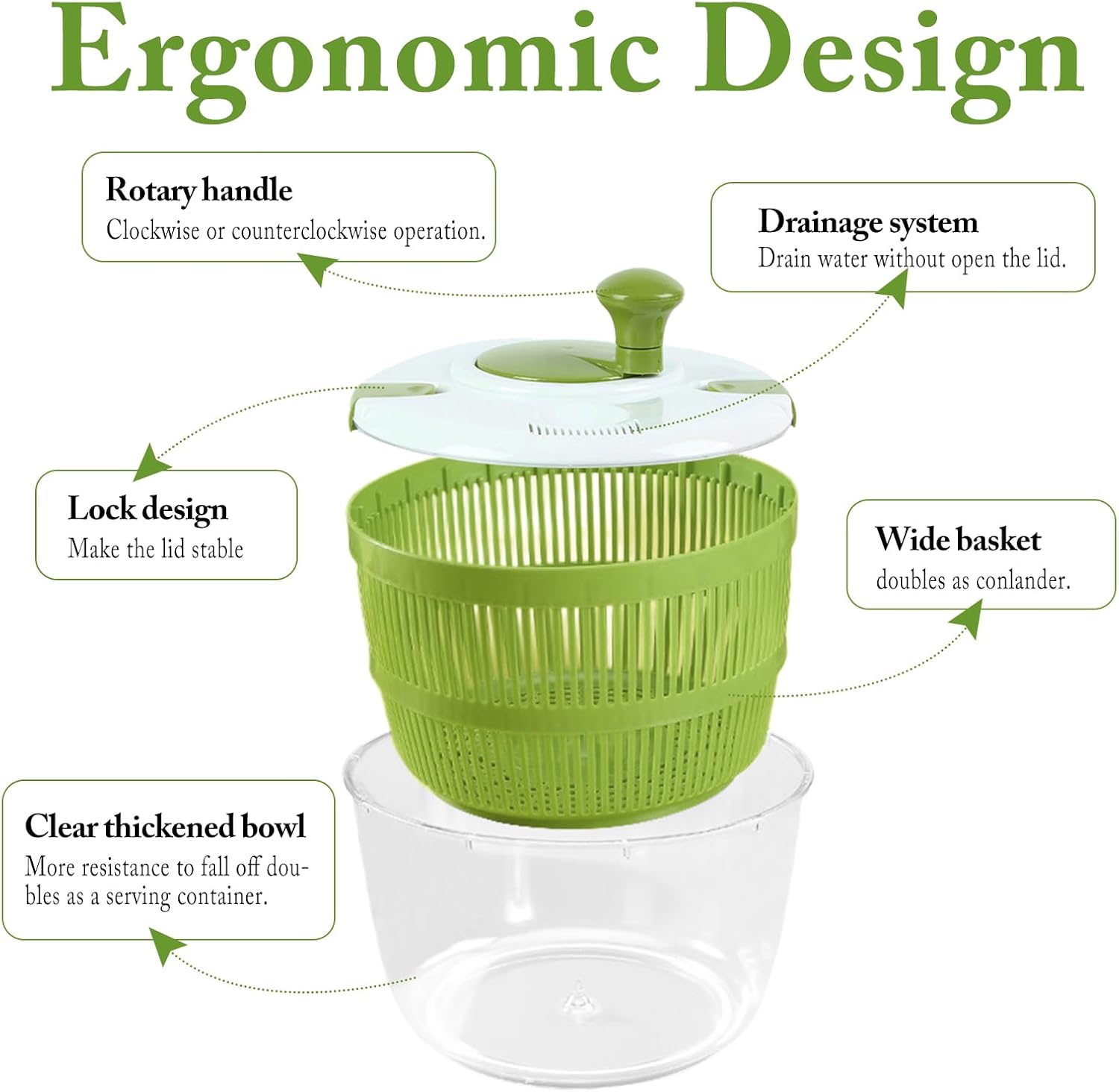 Ergonomic Design

Rotary handle
Clockwise or counterclockwise operation.

Drainage system
Drain water without open the lid.

Lock design
Make the lid stable

Wide basket
doubles as conlander.

Clear thickened bowl
More resistance to fall off doubles as a serving container.