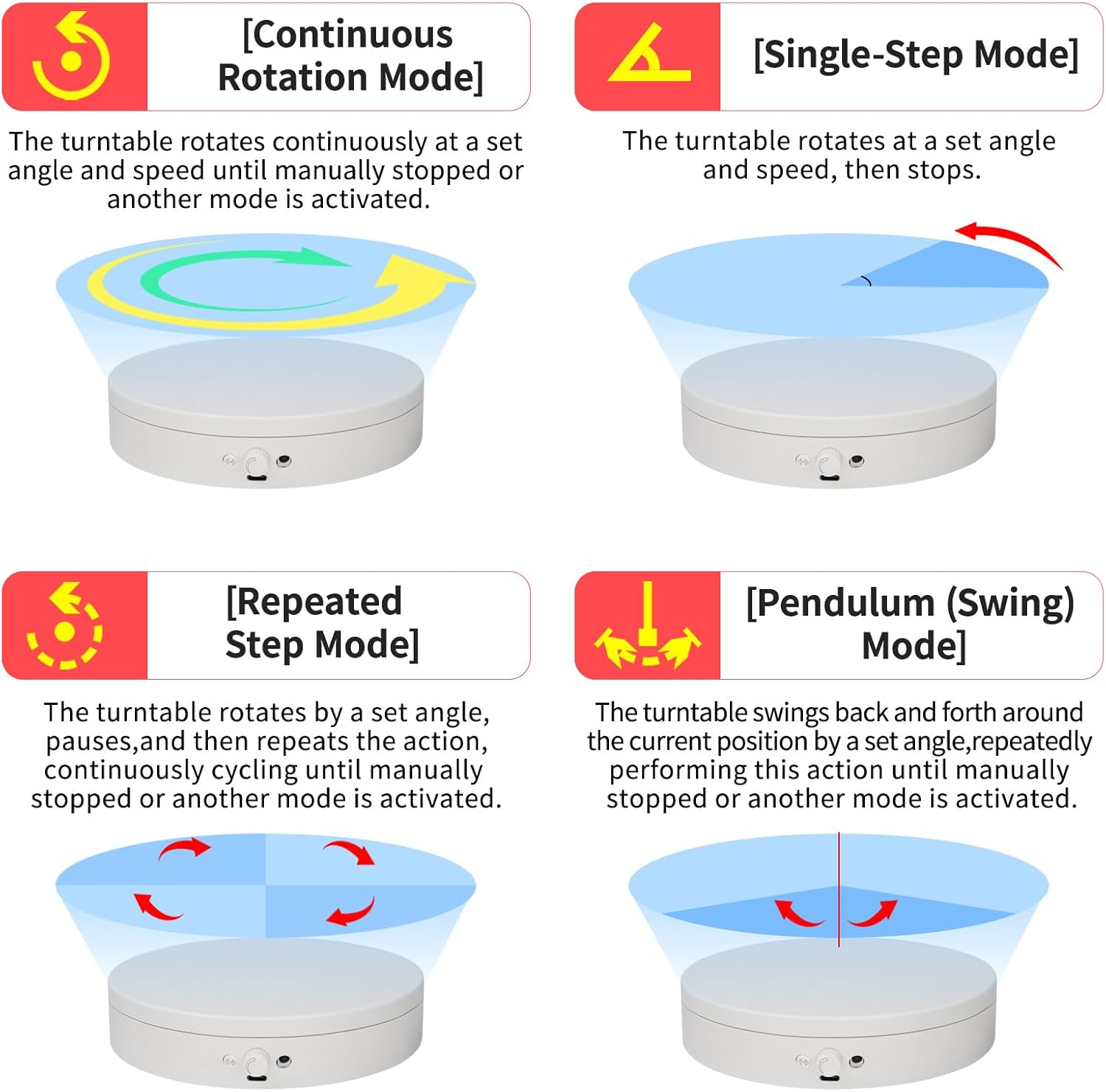 [Continuous Rotation Mode]

The turntable rotates continuously at a set angle and speed until manually stopped or another mode is activated.

[Single-Step Mode]

The turntable rotates at a set angle and speed, then stops.

[Repeated Step Mode]

The turntable rotates by a set angle, pauses,and then repeats the action, continuously cycling until manually stopped or another mode is activated.

[Pendulum (Swing) Mode]

The turntable swings back and forth around the current position by a set angle,repeatedly performing this action until manually stopped or another mode is activated.