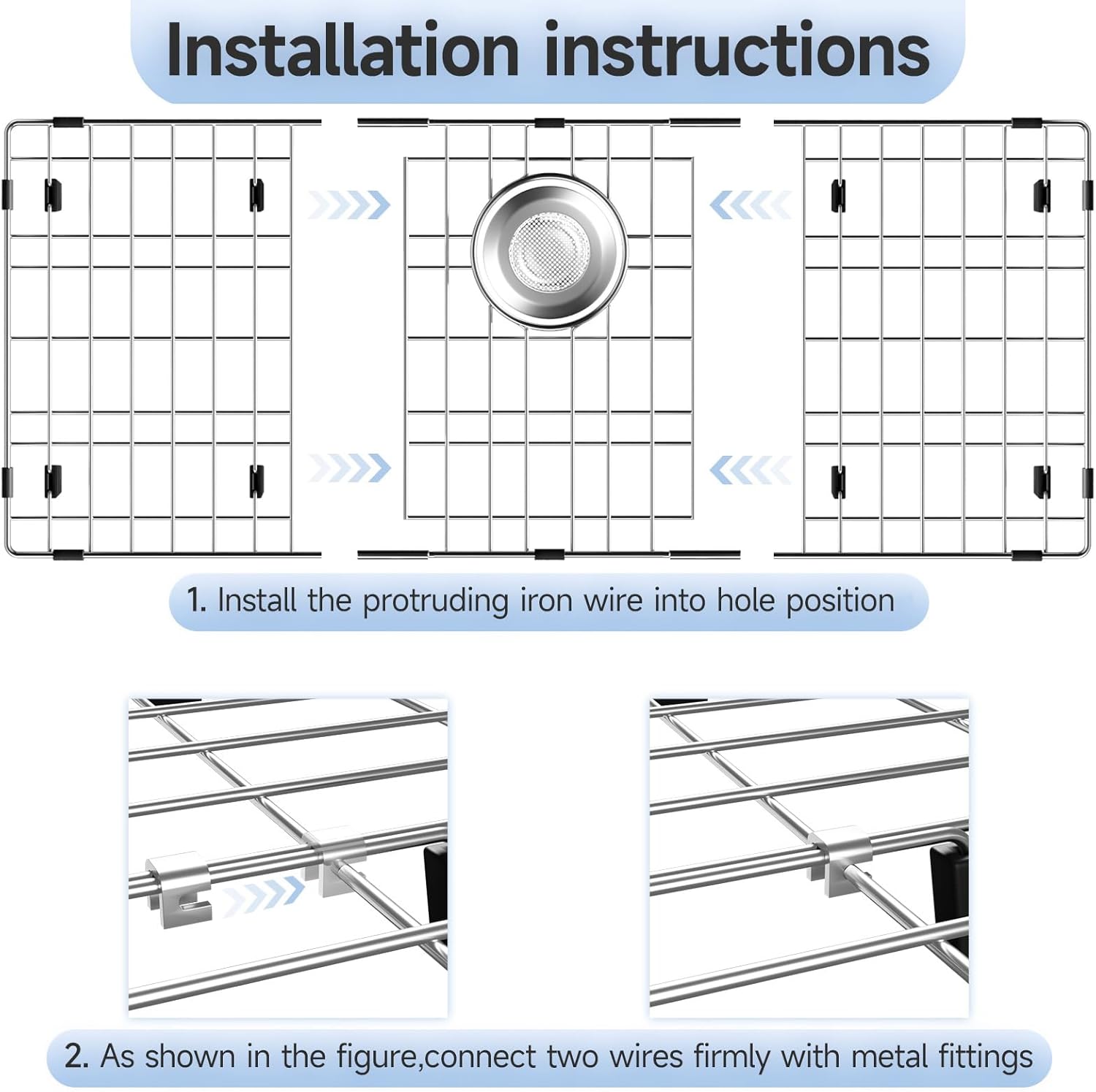 Installation instructions

1. Install the protruding iron wire into hole position

2. As shown in the figure,connect two wires firmly with metal fittings