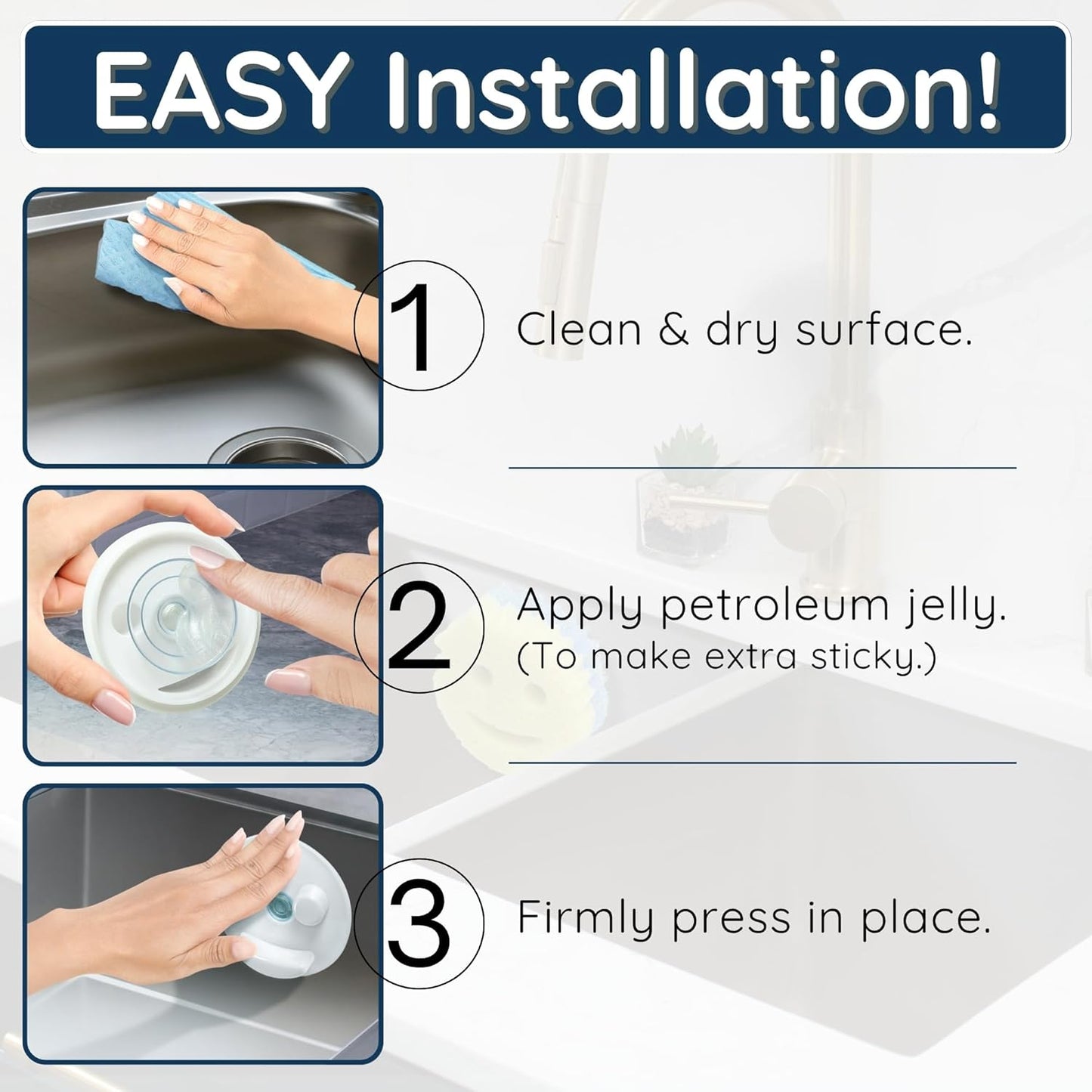 EASY Installation!

1 Clean & dry surface.

2 Apply petroleum jelly. (To make extra sticky.)

3 Firmly press in place.