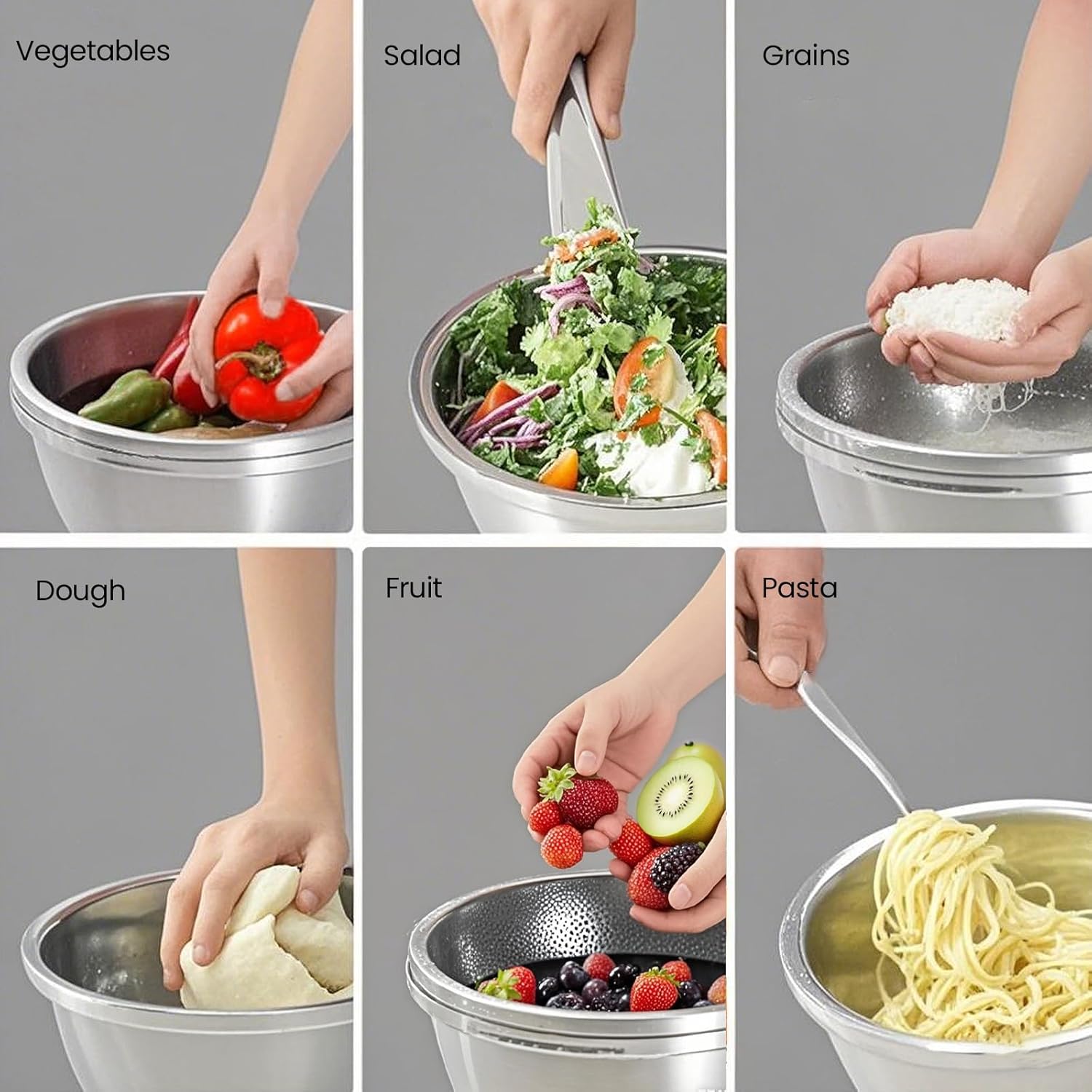 Vegetables

Salad

Grains

Dough

Fruit

Pasta