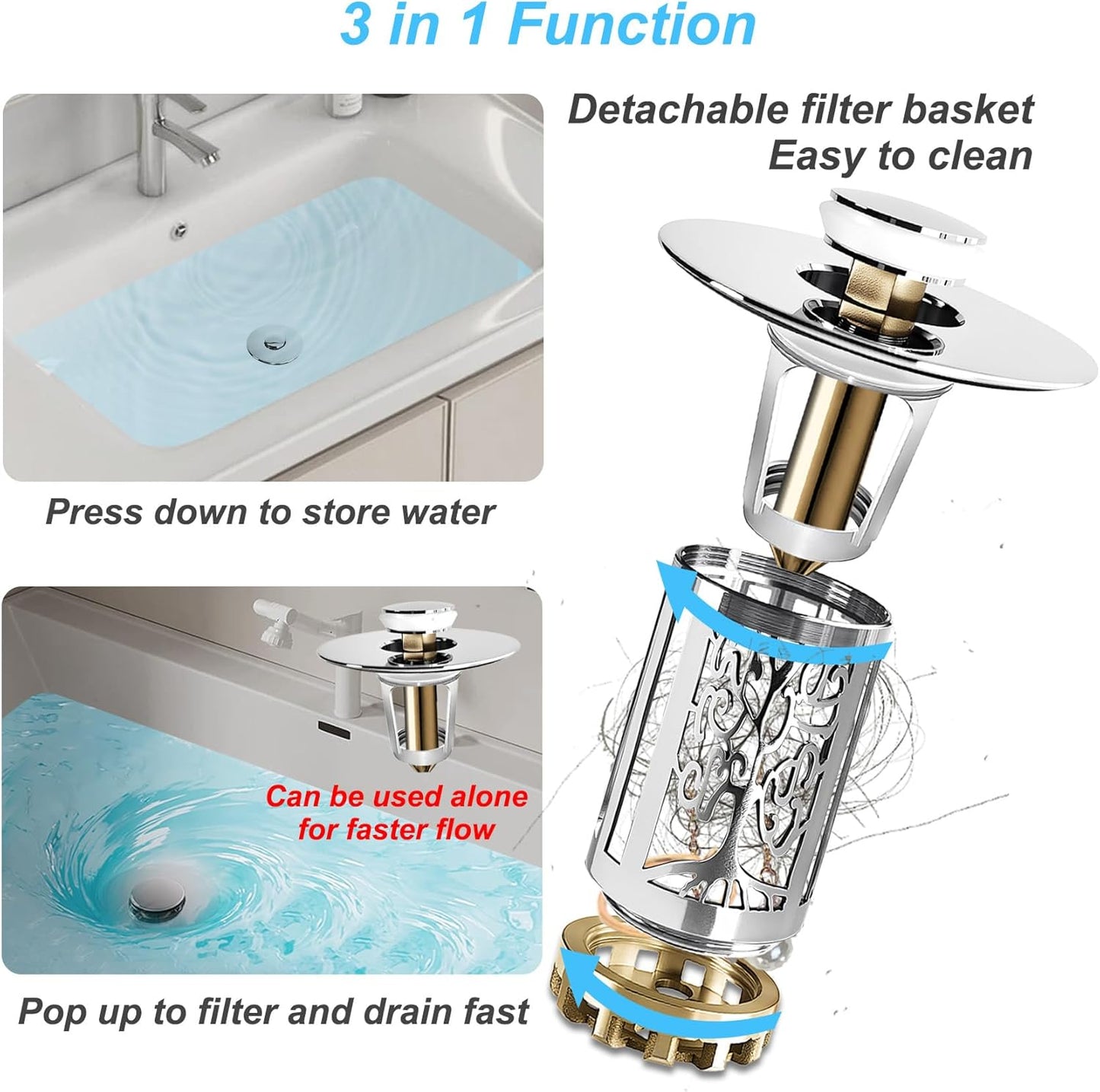 3 in 1 Function

Detachable filter basket
Easy to clean

Press down to store water

Can be used alone
for faster flow

Pop up to filter and drain fast