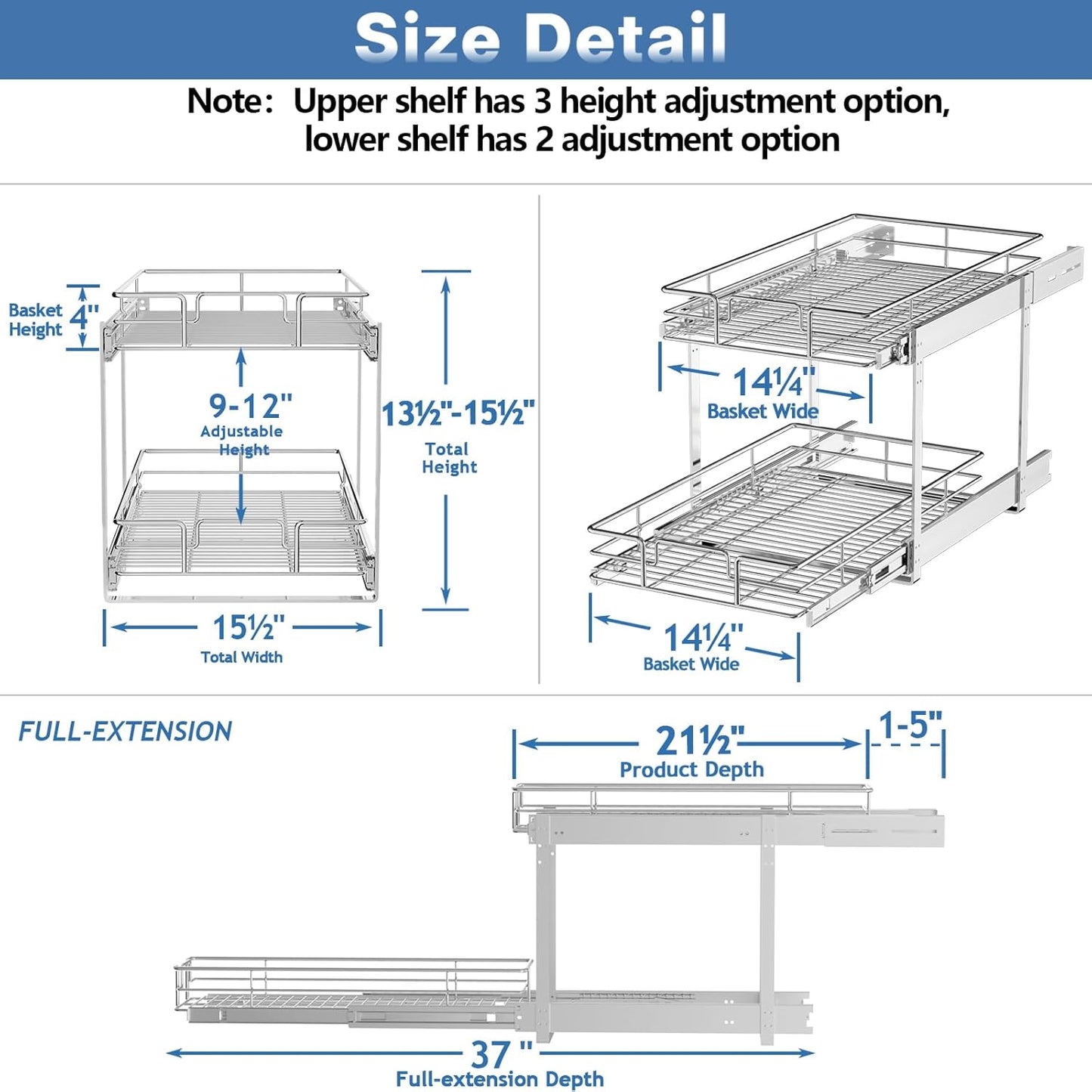 Size Detail

Note: Upper shelf has 3 height adjustment option, lower shelf has 2 adjustment option

Basket Height 4"

9-12" Adjustable Height

13½"-15½" Total Height

15½" Total Width

14¼" Basket Wide

14¼" Basket Wide

FULL-EXTENSION

21½" Product Depth

1-5"

37 " Full-extension Depth