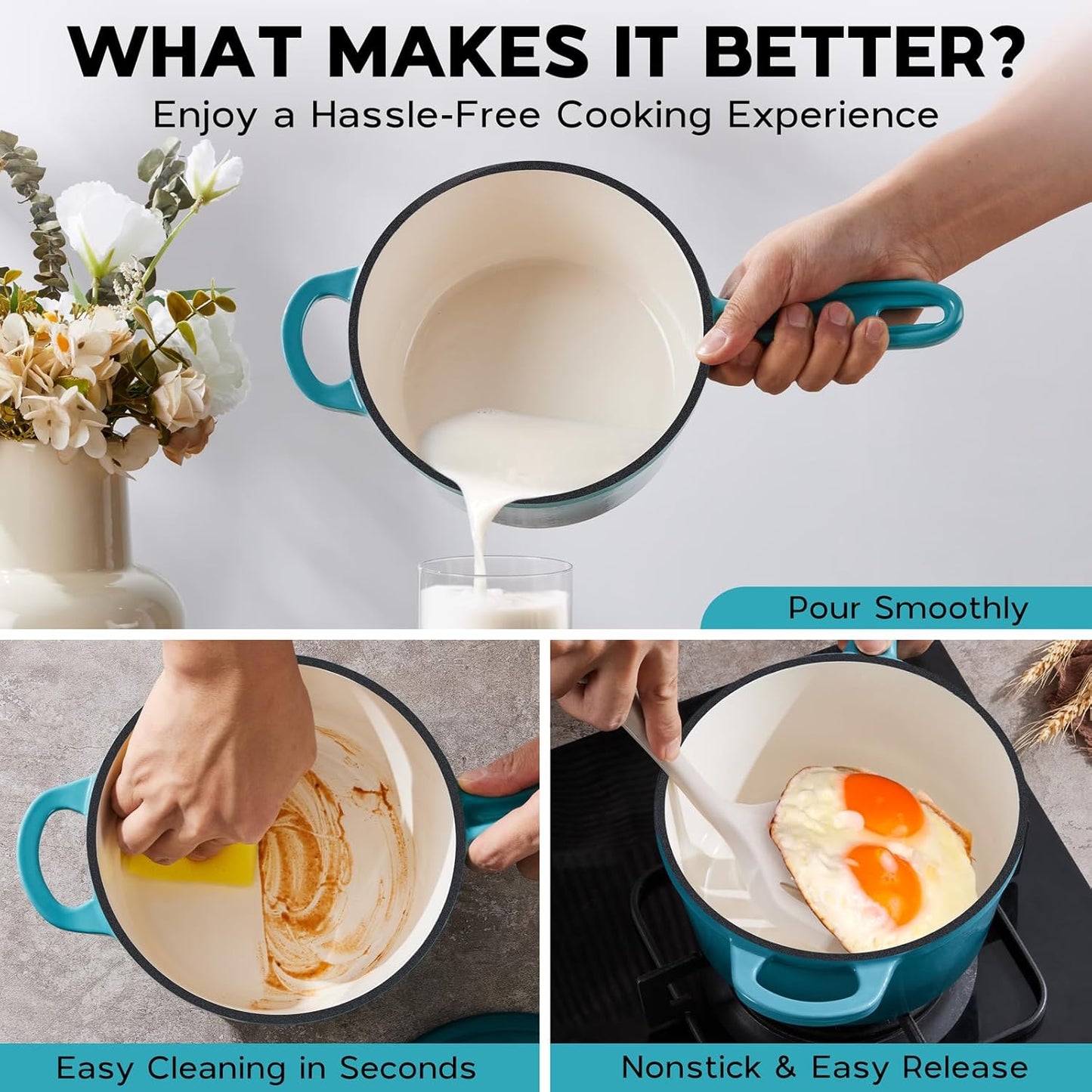 WHAT MAKES IT BETTER?
Enjoy a Hassle-Free Cooking Experience

Pour Smoothly

Easy Cleaning in Seconds

Nonstick & Easy Release