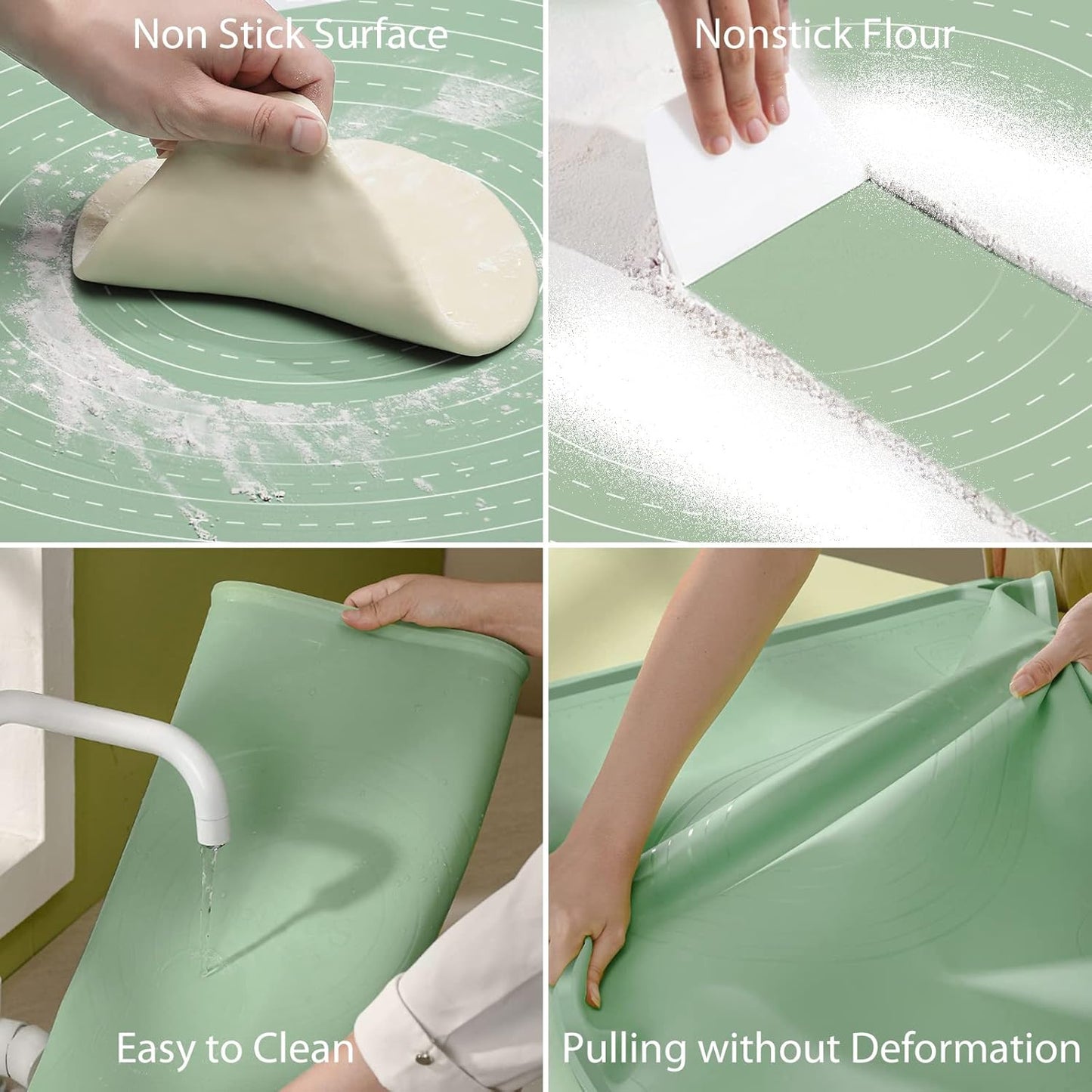 Non Stick Surface

Nonstick Flour

Easy to Clean

Pulling without Deformation