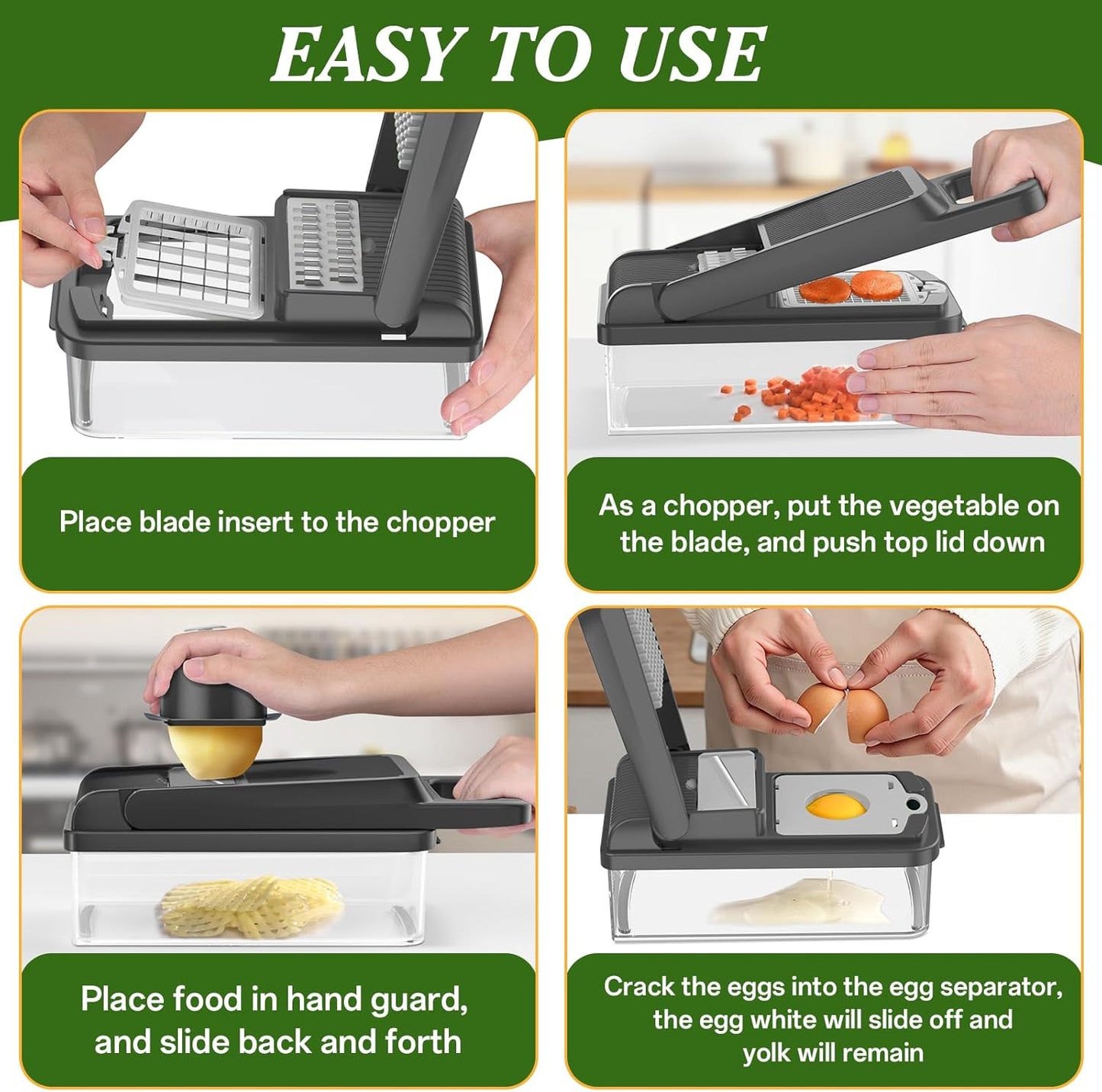 EASY TO USE

Place blade insert to the chopper

As a chopper, put the vegetable on the blade, and push top lid down

Place food in hand guard, and slide back and forth

Crack the eggs into the egg separator, the egg white will slide off and yolk will remain