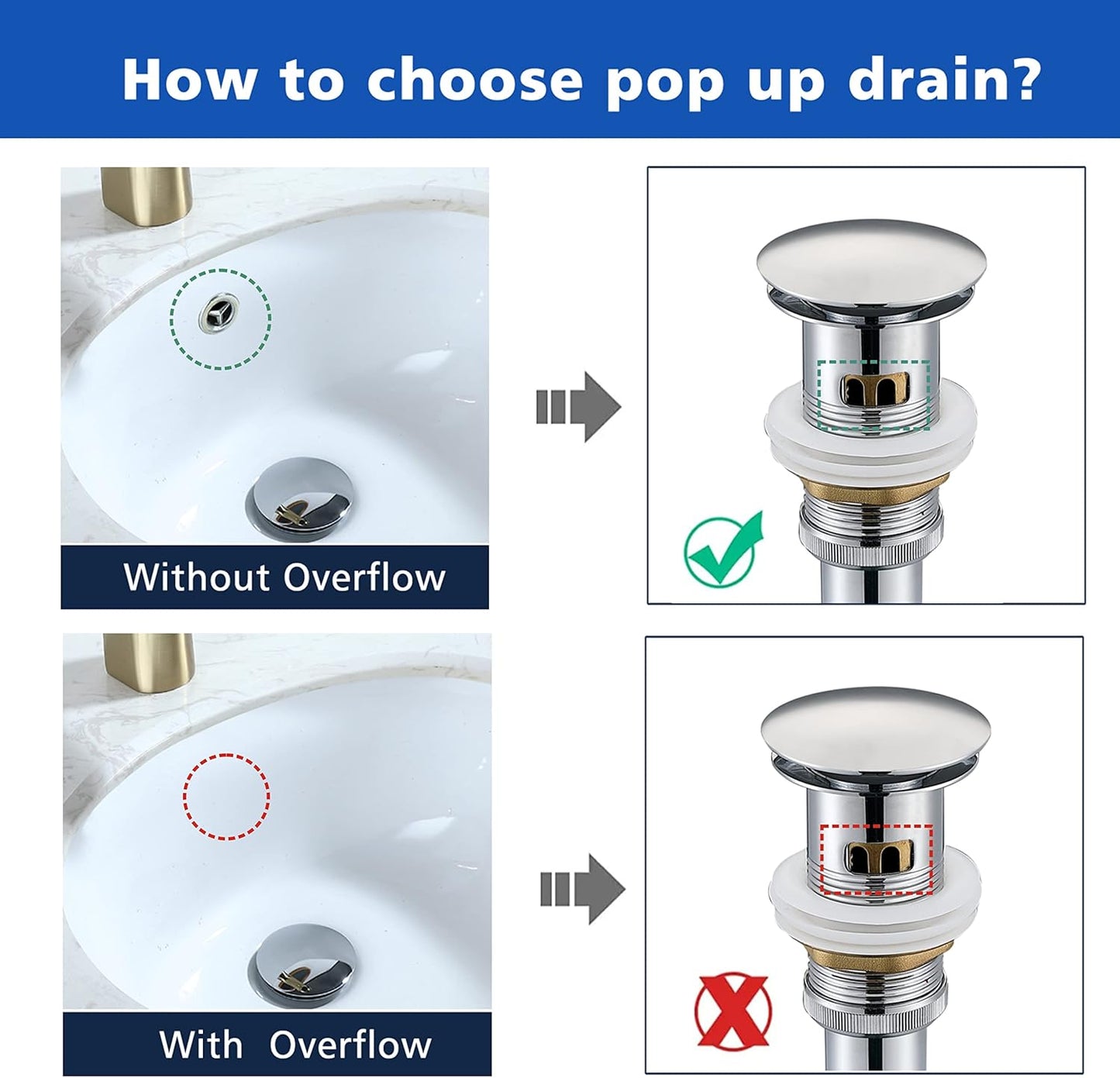 How to choose pop up drain?

Without Overflow

With Overflow