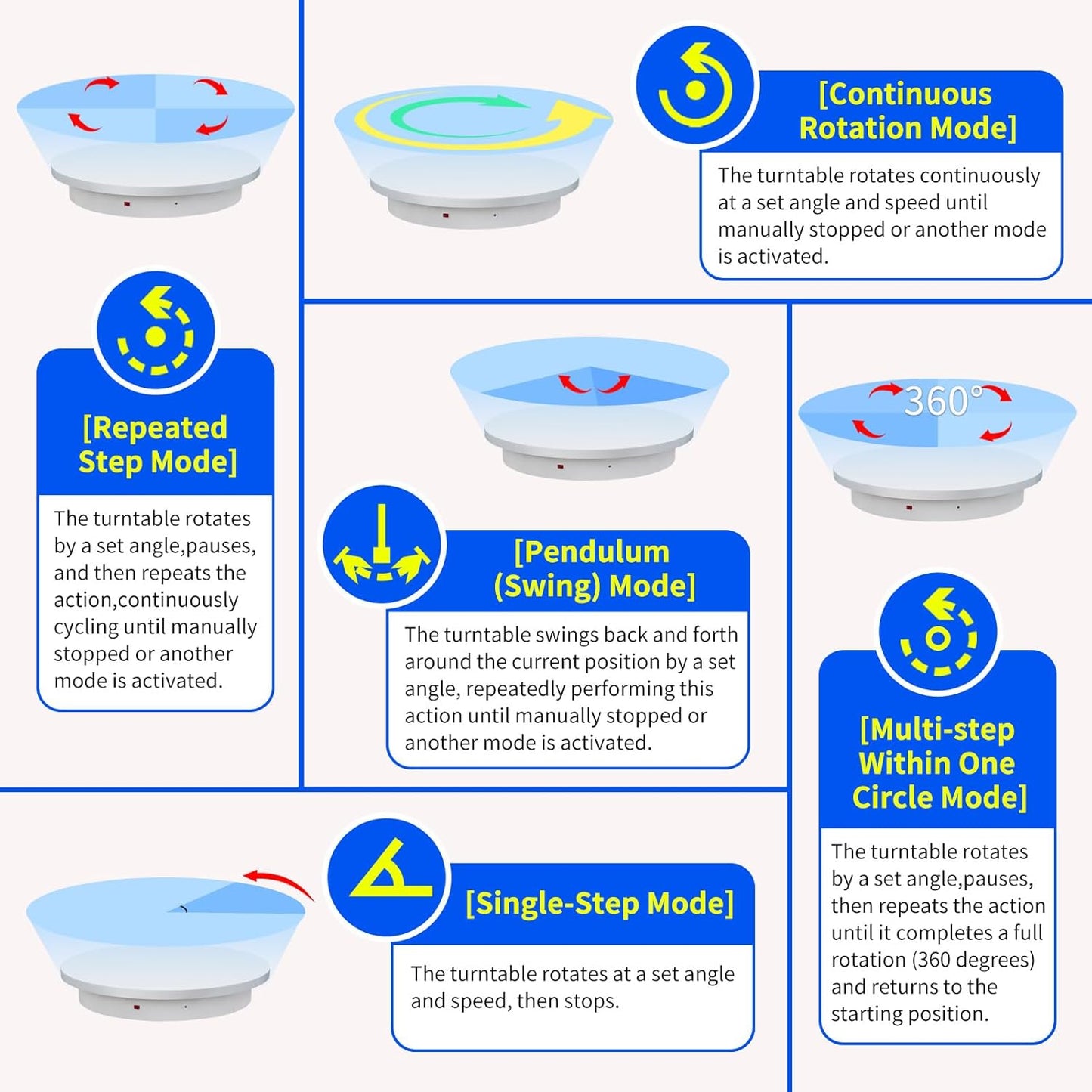 [Continuous Rotation Mode]

The turntable rotates continuously at a set angle and speed until manually stopped or another mode is activated.

[Repeated Step Mode]

The turntable rotates by a set angle,pauses, and then repeats the action,continuously cycling until manually stopped or another mode is activated.

[Pendulum (Swing) Mode]

The turntable swings back and forth around the current position by a set angle, repeatedly performing this action until manually stopped or another mode is activated.

360°

[Multi-step Within One Circle Mode]

The turntable rotates by a set angle,pauses, then repeats the action until it completes a full rotation (360 degrees) and returns to the starting position.

[Single-Step Mode]

The turntable rotates at a set angle and speed, then stops.