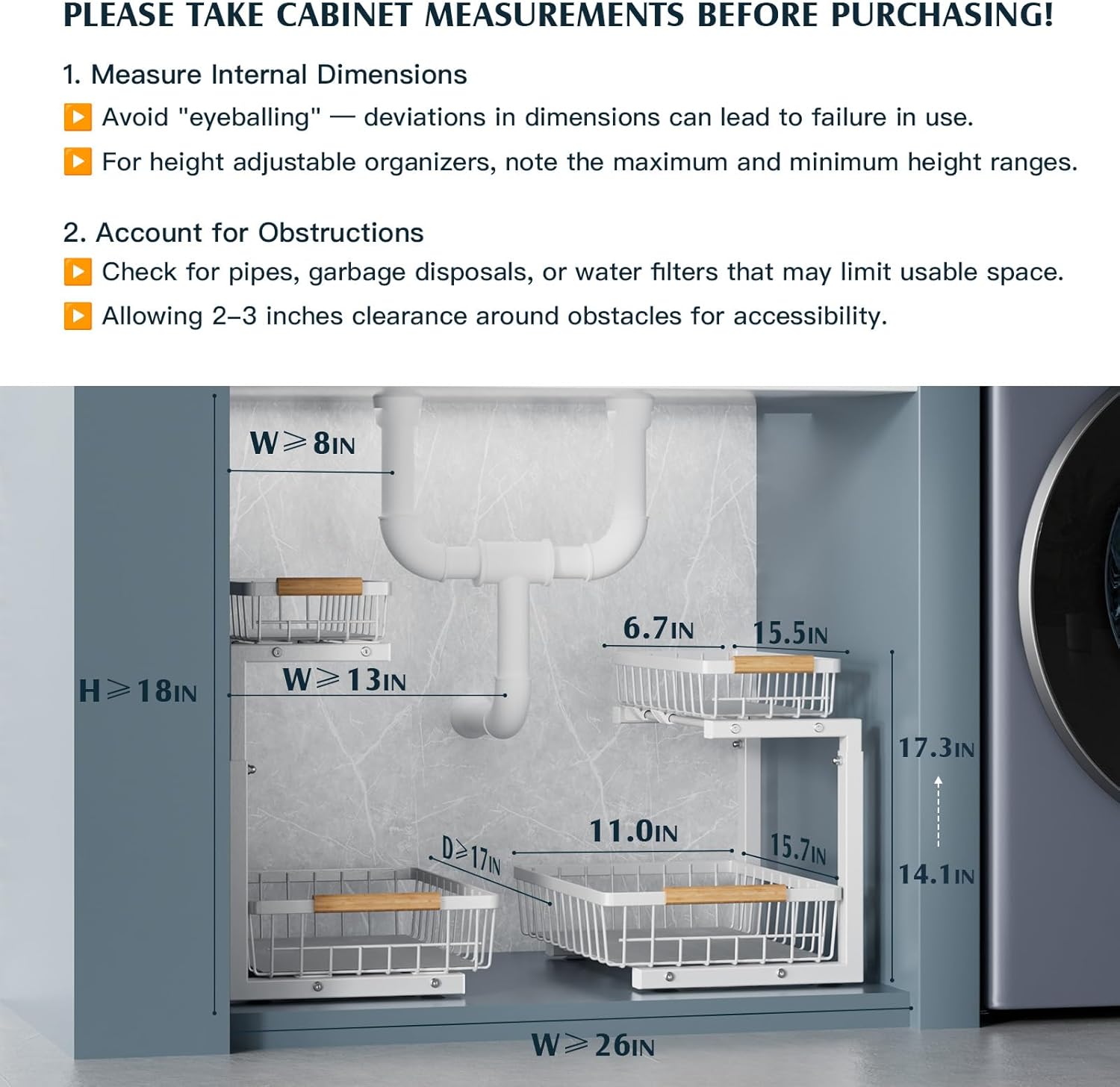 PLEASE TAKE CABINET MEASUREMENTS BEFORE PURCHASING!

1. Measure Internal Dimensions

▶ Avoid "eyeballing" — deviations in dimensions can lead to failure in use.

▶ For height adjustable organizers, note the maximum and minimum height ranges.

2. Account for Obstructions

▶ Check for pipes, garbage disposals, or water filters that may limit usable space.

▶ Allowing 2–3 inches clearance around obstacles for accessibility.

W⩾8IN

H⩾18IN

W⩾13IN

6.7IN

15.5IN

17.3IN

14.1IN

D⩾17IN

11.0IN

15.7IN

W⩾26IN