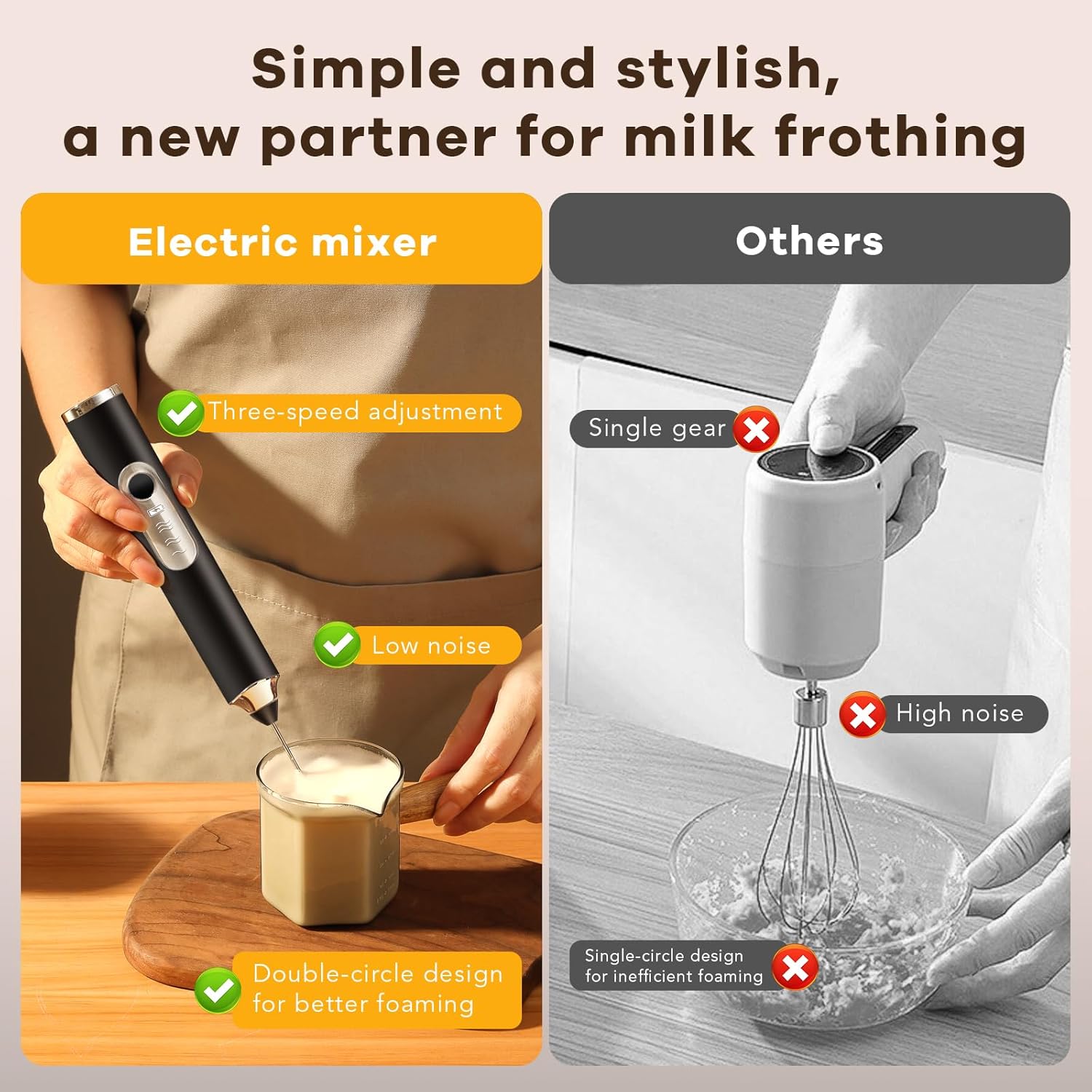 Simple and stylish,
a new partner for milk frothing

Electric mixer

Three-speed adjustment

Low noise

Double-circle design for better foaming

Others

Single gear

High noise

Single-circle design for inefficient foaming